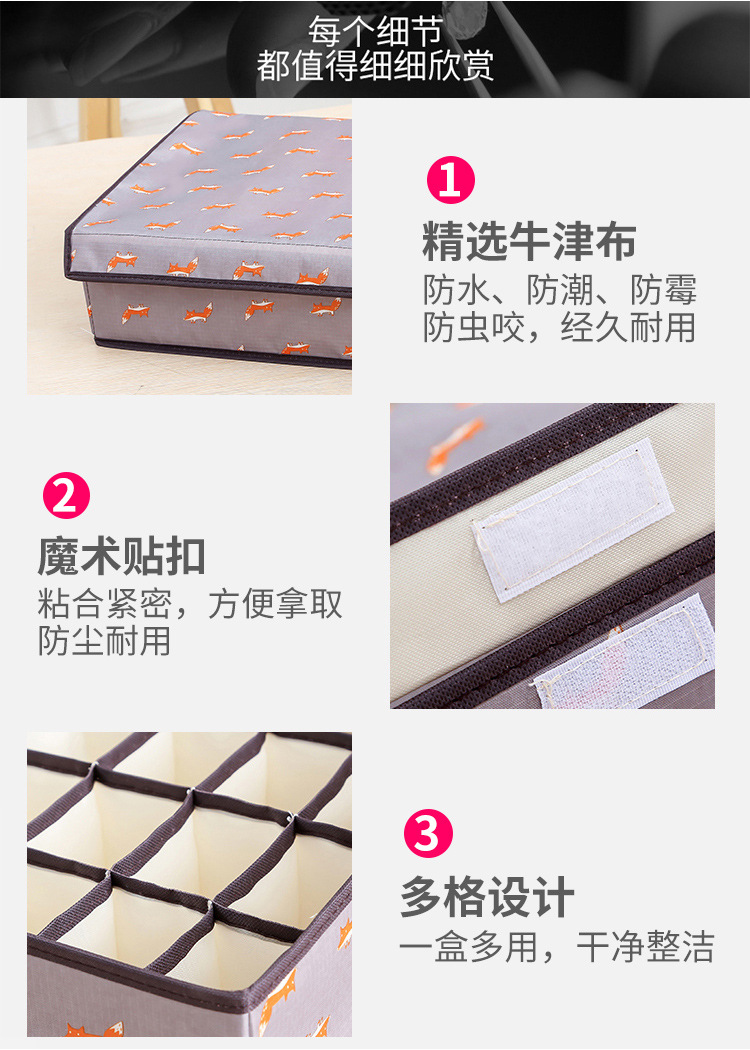 每个细节
都值得细细欣赏

1
精选牛津布
防水、防潮、防霉
防虫咬，经久耐用

2
魔术贴扣
粘合紧密，方便拿取
防尘耐用

3
多格设计
一盒多用，干净整洁