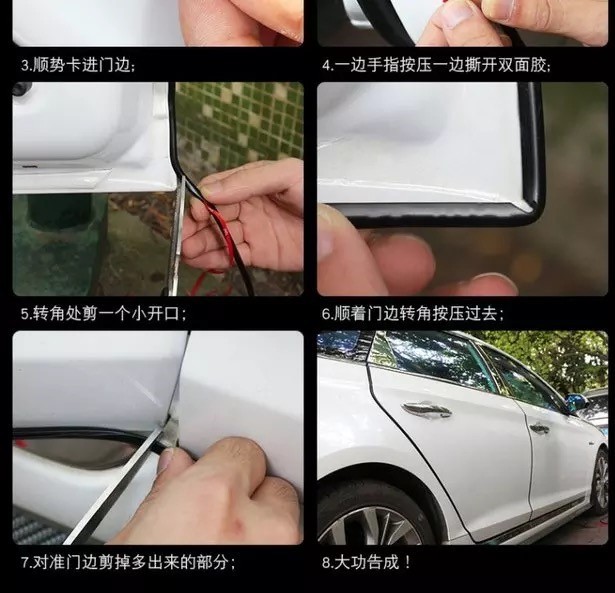 3.顺势卡进门边;

4.一边手指按压一边撕开双面胶;

5.转角处剪一个小开口;

6.顺着门边转角按压过去;

7.对准门边剪掉多出来的部分;

8.大功告成！