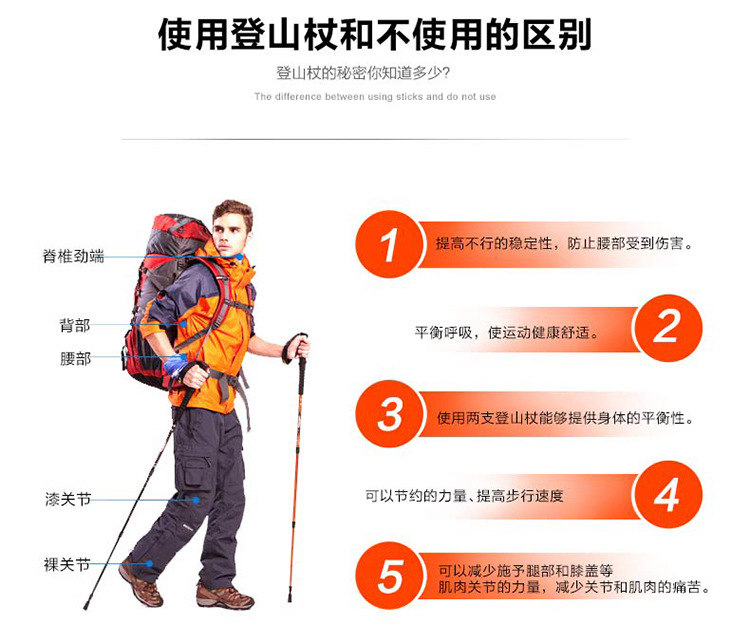 使用登山杖和不使用的区别

登山杖的秘密你知道多少?

The difference between using sticks and do not use

脊椎劲端

背部

腰部

漆关节

裸关节

1 提高不行的稳定性，防止腰部受到伤害。

平衡呼吸，使运动健康舒适。 2

3 使用两支登山杖能够提供身体的平衡性。

可以节约的力量、提高步行速度 4

5 可以减少施予腿部和膝盖等肌肉关节的力量，减少关节和肌肉的痛苦。