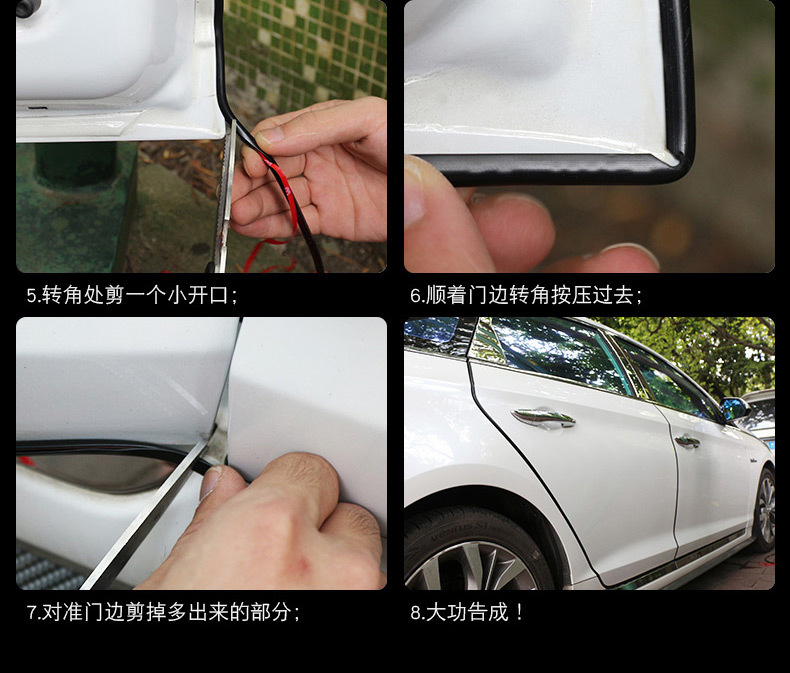 5.转角处剪一个小开口；

6.顺着门边转角按压过去；

7.对准门边剪掉多出来的部分；

8.大功告成！