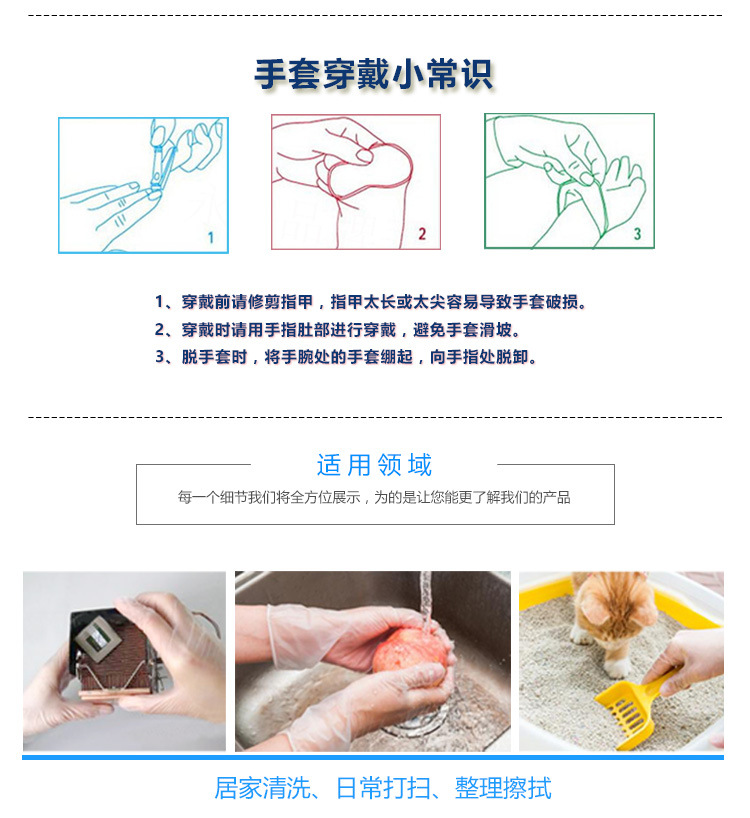 手套穿戴小常识

1

2

3

1、穿戴前请修剪指甲，指甲太长或太尖容易导致手套破损。
2、穿戴时请用手指肚部进行穿戴，避免手套滑坡。
3、脱手套时，将手腕处的手套绷起，向手指处脱卸。

适用领域

每一个细节我们将全方位展示，为的是让您能更了解我们的产品

居家清洗、日常打扫、整理擦拭