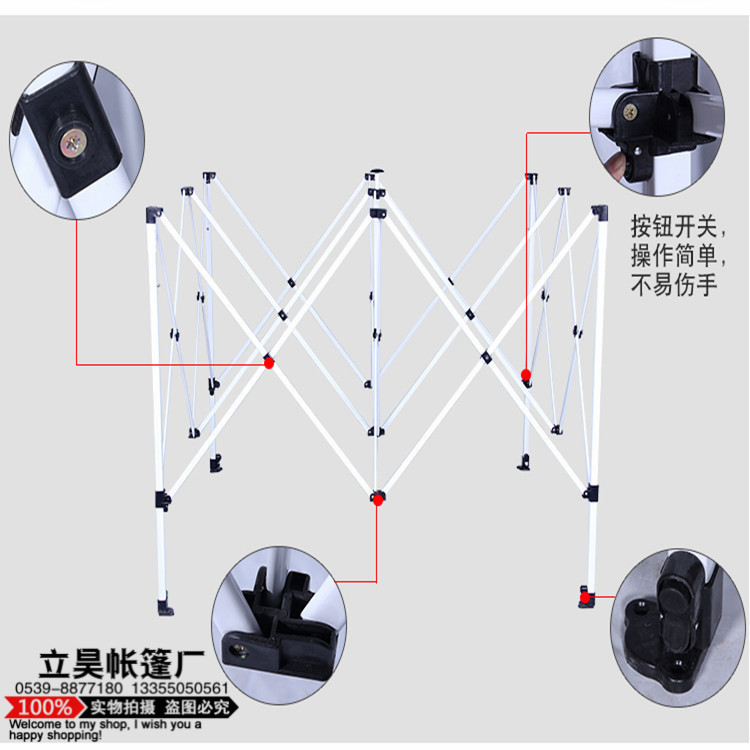 按钮开关,
操作简单,
不易伤手

立昊帐篷厂
0539-8877180 13355050561
100% 实物拍摄 盗图必究
Welcome to my shop, I wish you a happy shopping!