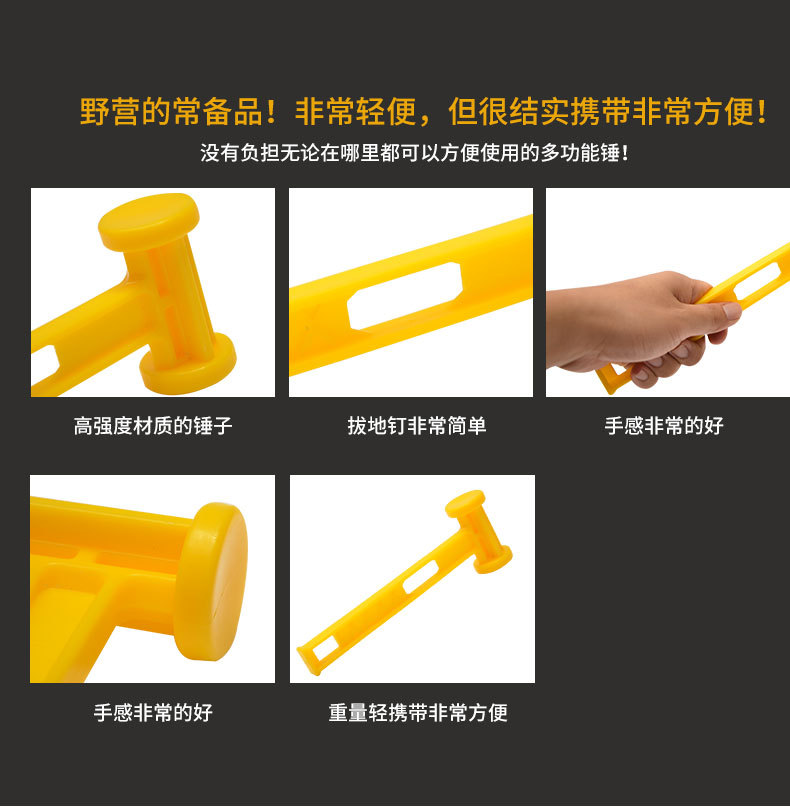 野营的常备品！非常轻便，但很结实携带非常方便！
没有负担无论在哪里都可以方便使用的多功能锤！

高强度材质的锤子

拔地钉非常简单

手感非常的好

手感非常的好

重量轻携带非常方便