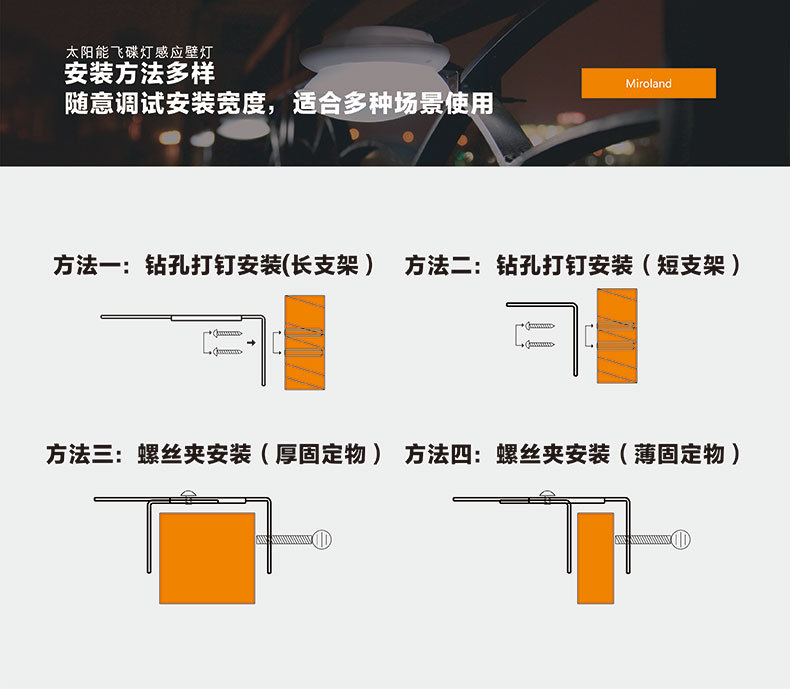 太阳能飞碟灯感应壁灯
安装方法多样
随意调试安装宽度，适合多种场景使用

Miroland

方法一：钻孔打钉安装(长支架）

方法二：钻孔打钉安装（短支架）

方法三：螺丝夹安装（厚固定物）

方法四：螺丝夹安装（薄固定物）