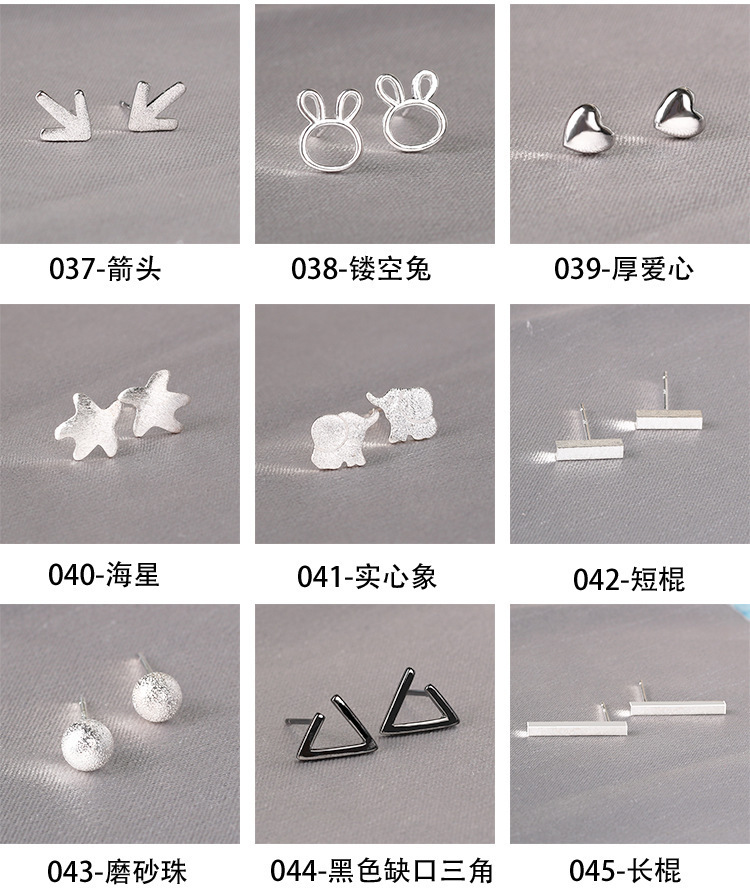 037-箭头

038-镂空兔

039-厚爱心

040-海星

041-实心象

042-短棍

043-磨砂珠

044-黑色缺口三角

045-长棍