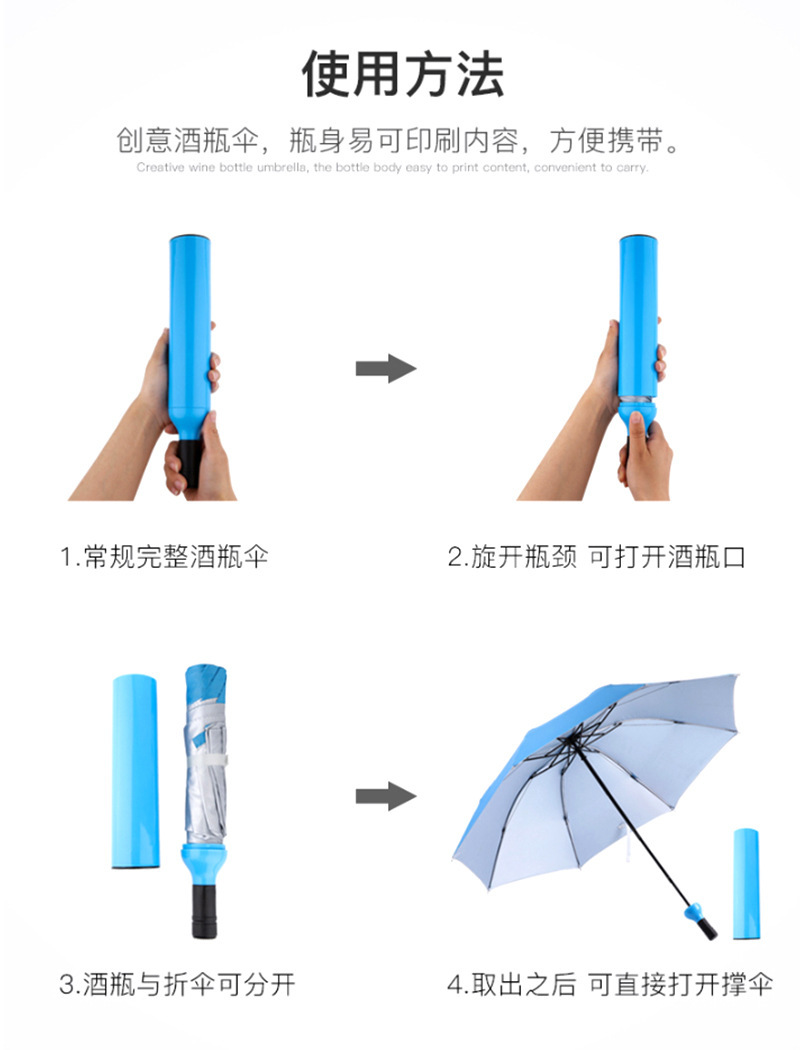 使用方法

创意酒瓶伞，瓶身易可印刷内容，方便携带。

Creative wine bottle umbrella, the bottle body easy to print content, convenient to carry.

1.常规完整酒瓶伞

2.旋开瓶颈 可打开酒瓶口

3.酒瓶与折伞可分开

4.取出之后 可直接打开撑伞