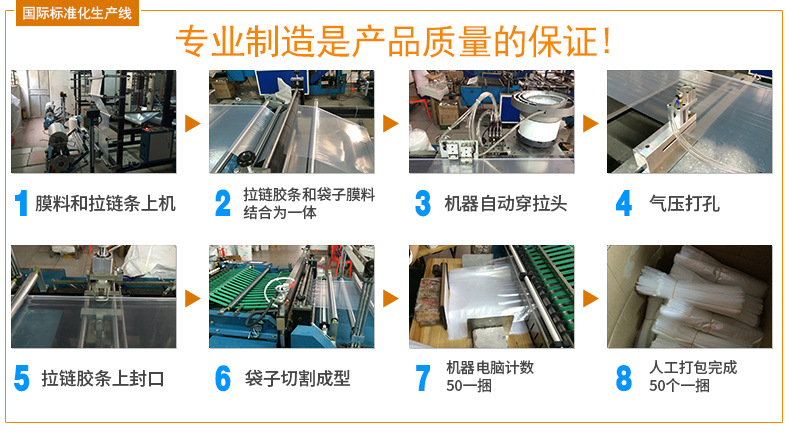 国际标准化生产线

专业制造是产品质量的保证!

1 膜料和拉链条上机

2 拉链胶条和袋子膜料结合为一体

3 机器自动穿拉头

4 气压打孔

5 拉链胶条上封口

6 袋子切割成型

7 机器电脑计数 50一捆

8 人工打包完成 50个一捆