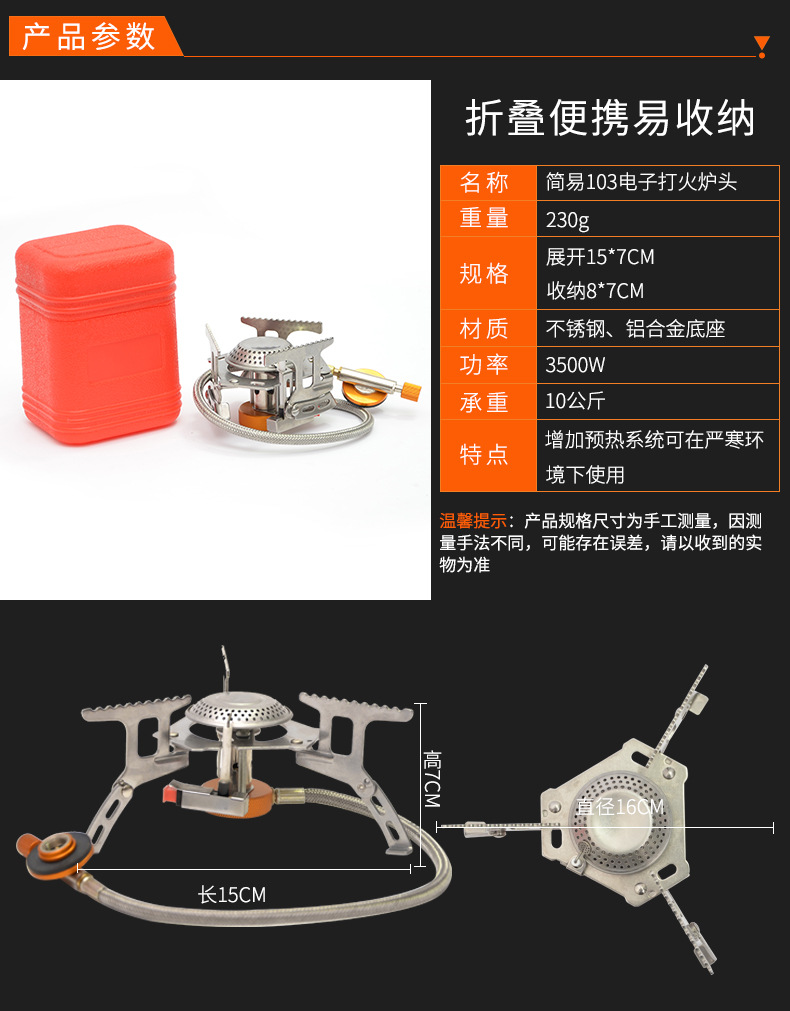 产品参数

折叠便携易收纳

| 名称 | 简易103电子打火炉头 |
|---|---|
| 重量 | 230g |
| 规格 | 展开15*7CM 收纳8*7CM |
| 材质 | 不锈钢、铝合金底座 |
| 功率 | 3500W |
| 承重 | 10公斤 |
| 特点 | 增加预热系统可在严寒环境下使用 |

温馨提示：产品规格尺寸为手工测量，因测量手法不同，可能存在误差，请以收到的实物为准

高7CM

长15CM

直径16CM