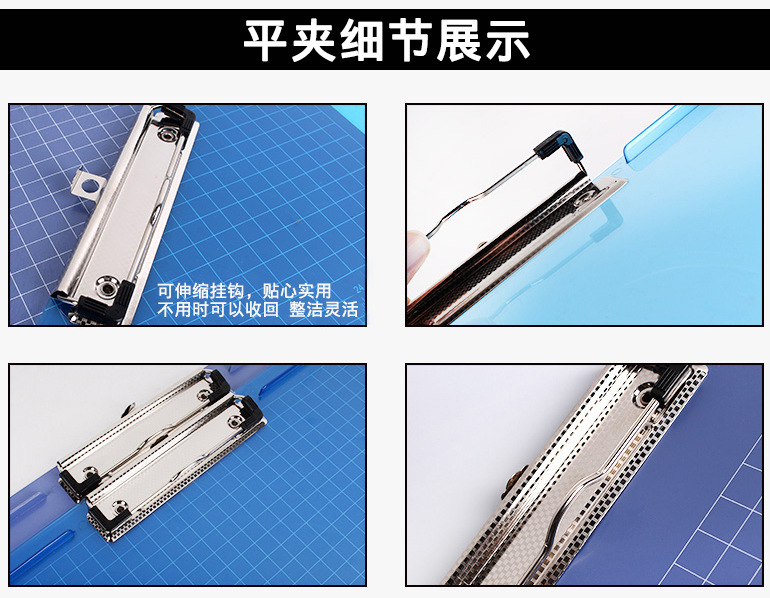 平夹细节展示

可伸缩挂钩，贴心实用
不用时可以收回 整洁灵活