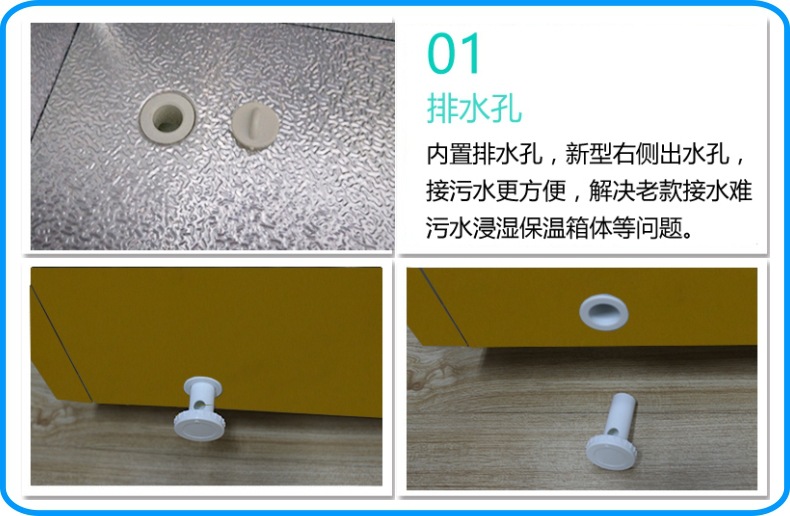 01
排水孔
内置排水孔，新型右侧出水孔，接污水更方便，解决老款接水难污水浸湿保温箱体等问题。