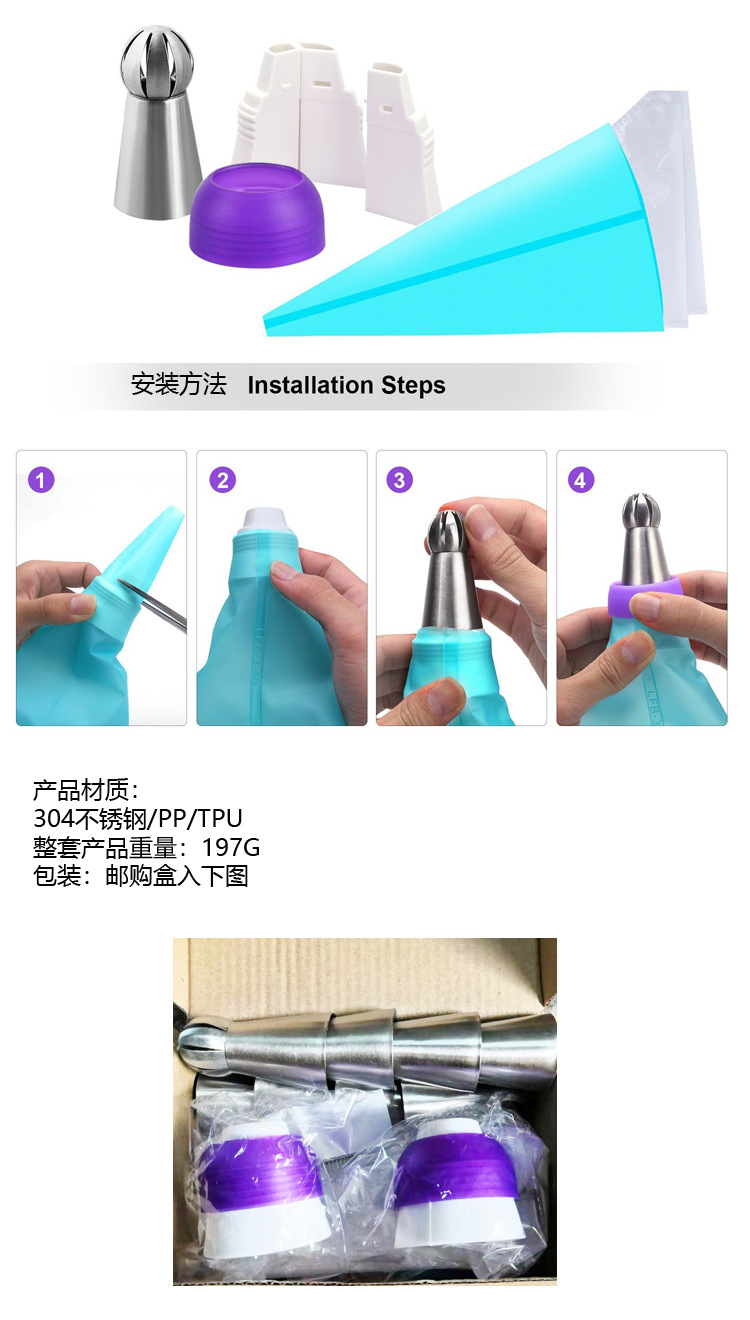 安装方法 Installation Steps

1

2

3

4

产品材质：
304不锈钢/PP/TPU
整套产品重量：197G
包装：邮购盒入下图