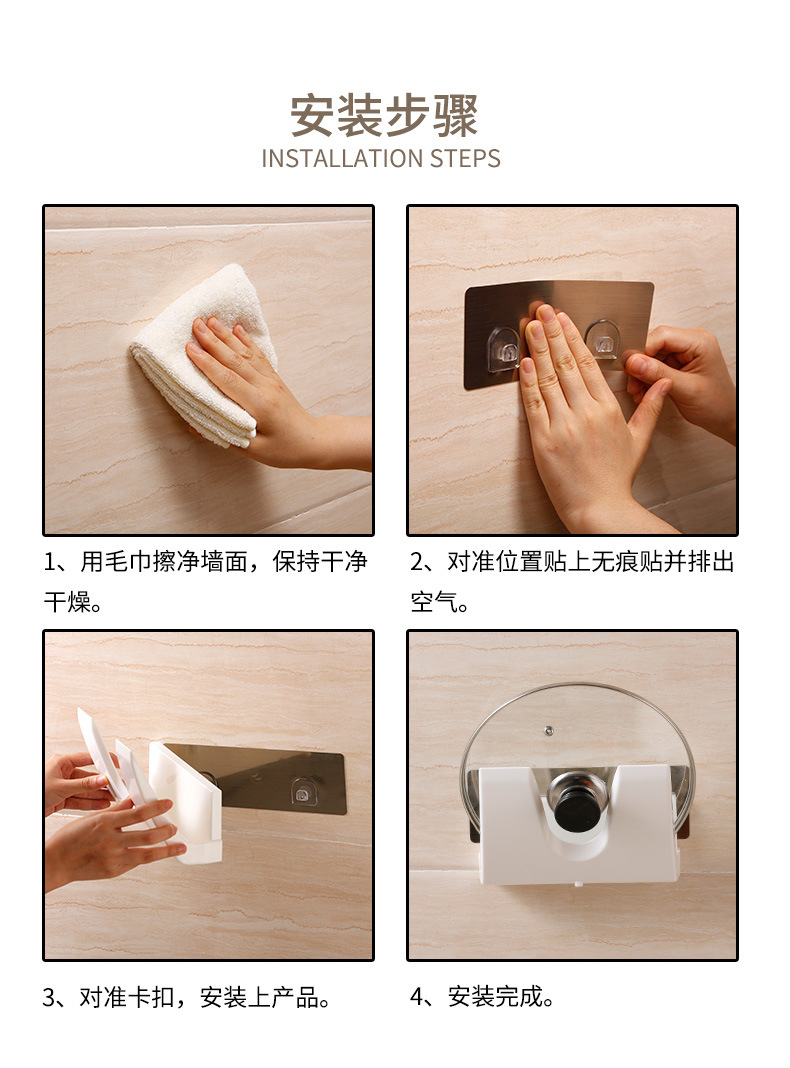 安装步骤
INSTALLATION STEPS

1、用毛巾擦净墙面，保持干净干燥。

2、对准位置贴上无痕贴并排出空气。

3、对准卡扣，安装上产品。

4、安装完成。