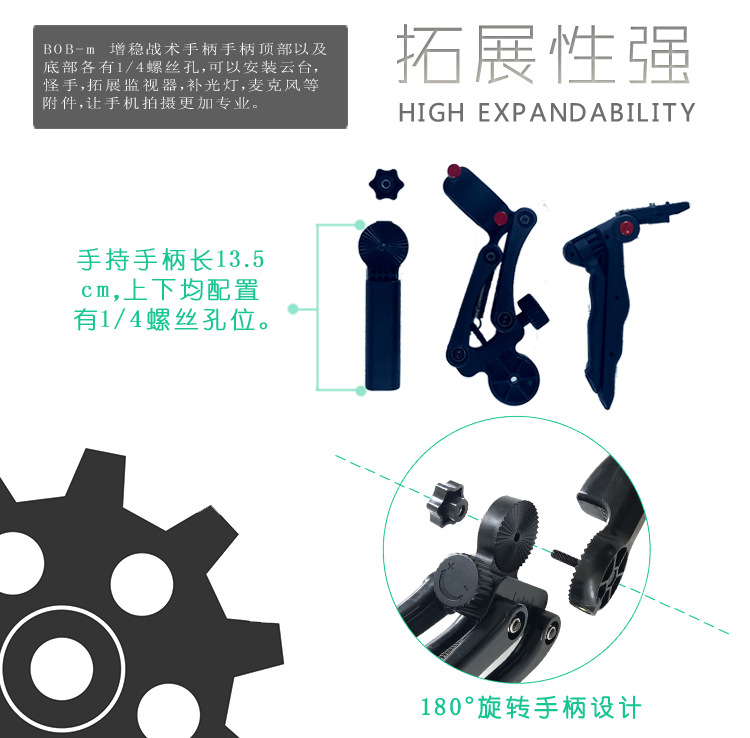 BOB-m 增稳战术手柄手柄顶部以及底部各有1/4螺丝孔,可以安装云台,怪手,拓展监视器,补光灯,麦克风等附件,让手机拍摄更加专业。

拓展性强

HIGH EXPANDABILITY

手持手柄长13.5cm,上下均配置有1/4螺丝孔位。

180°旋转手柄设计