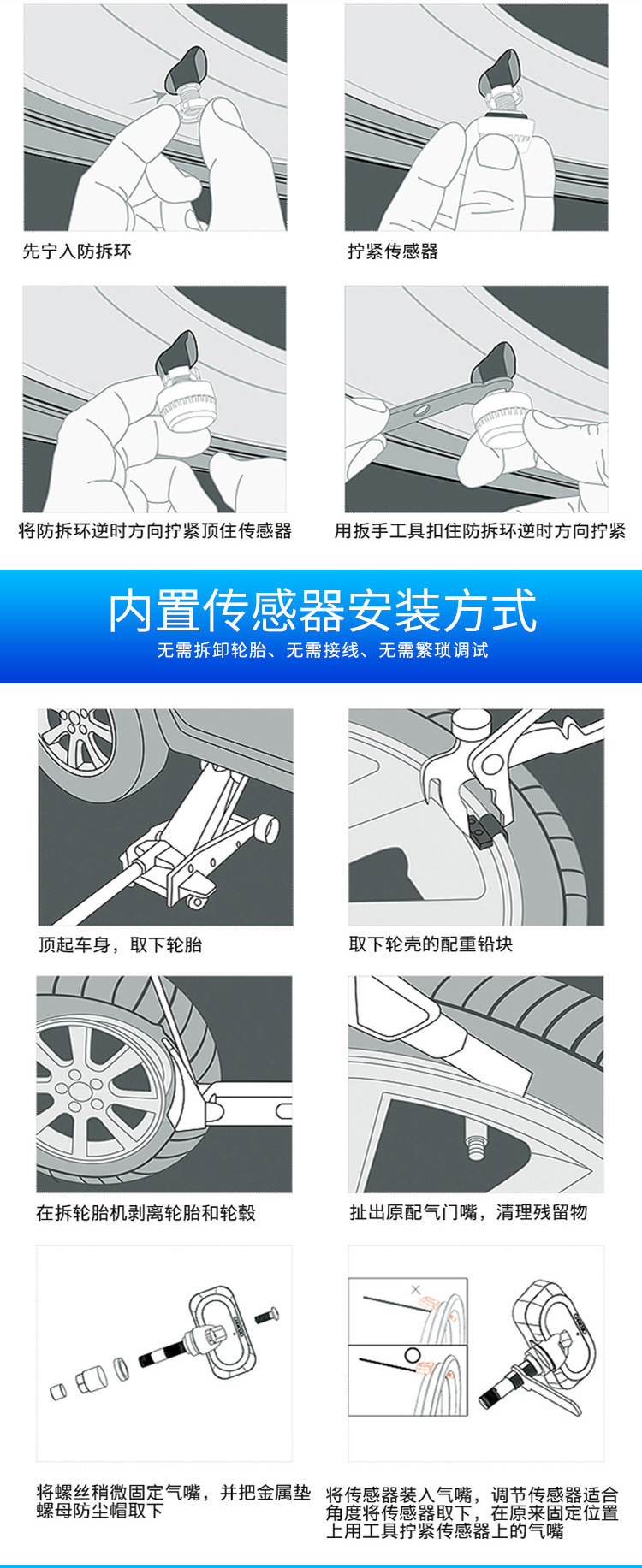 先宁入防拆环

拧紧传感器

将防拆环逆时方向拧紧顶住传感器

用扳手工具扣住防拆环逆时方向拧紧

内置传感器安装方式

无需拆卸轮胎、无需接线、无需繁琐调试

顶起车身，取下轮胎

取下轮壳的配重铅块

在拆轮胎机剥离轮胎和轮毂

扯出原配气门嘴，清理残留物

将螺丝稍微固定气嘴，并把金属垫螺母防尘帽取下

将传感器装入气嘴，调节传感器适合角度将传感器取下，在原来固定位置上用工具拧紧传感器上的气嘴