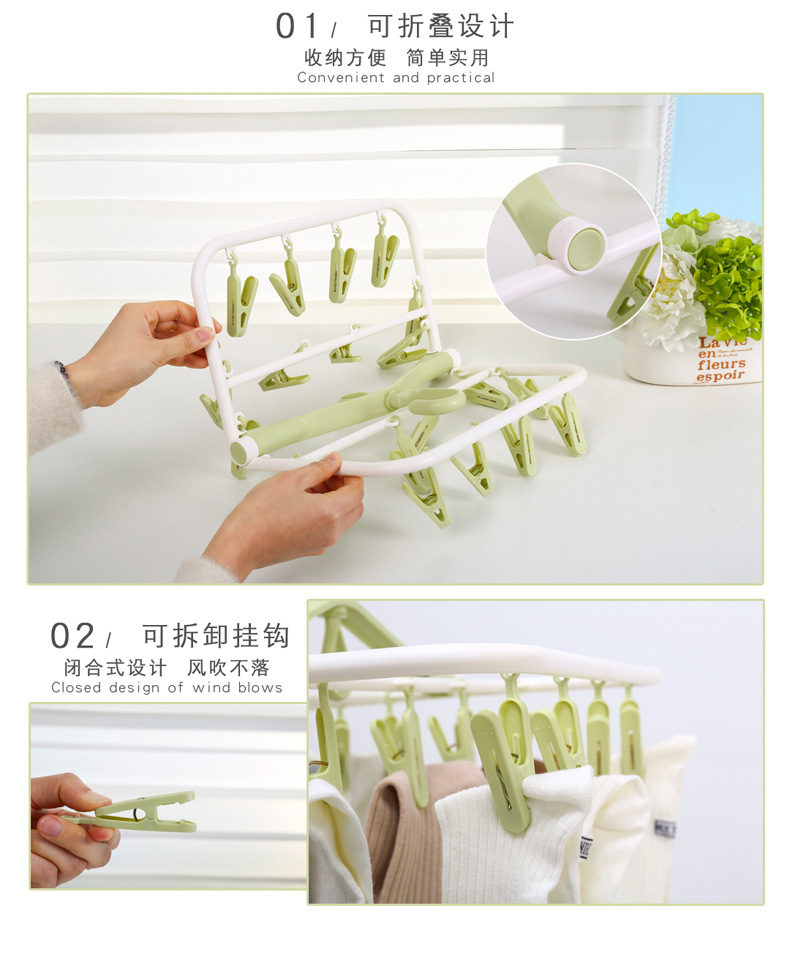 01/ 可折叠设计
收纳方便 简单实用
Convenient and practical

La vie en fleurs espoir

02/ 可拆卸挂钩
闭合式设计 风吹不落
Closed design of wind blows