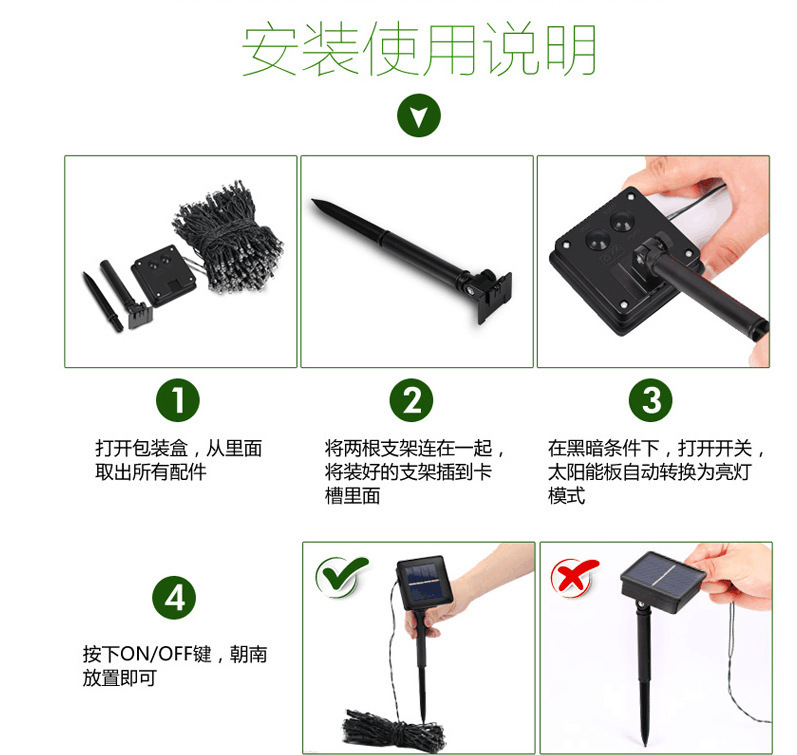 安装使用说明

1

打开包装盒，从里面取出所有配件

2

将两根支架连在一起，将装好的支架插到卡槽里面

3

在黑暗条件下，打开开关，太阳能板自动转换为亮灯模式

4

按下ON/OFF键，朝南放置即可