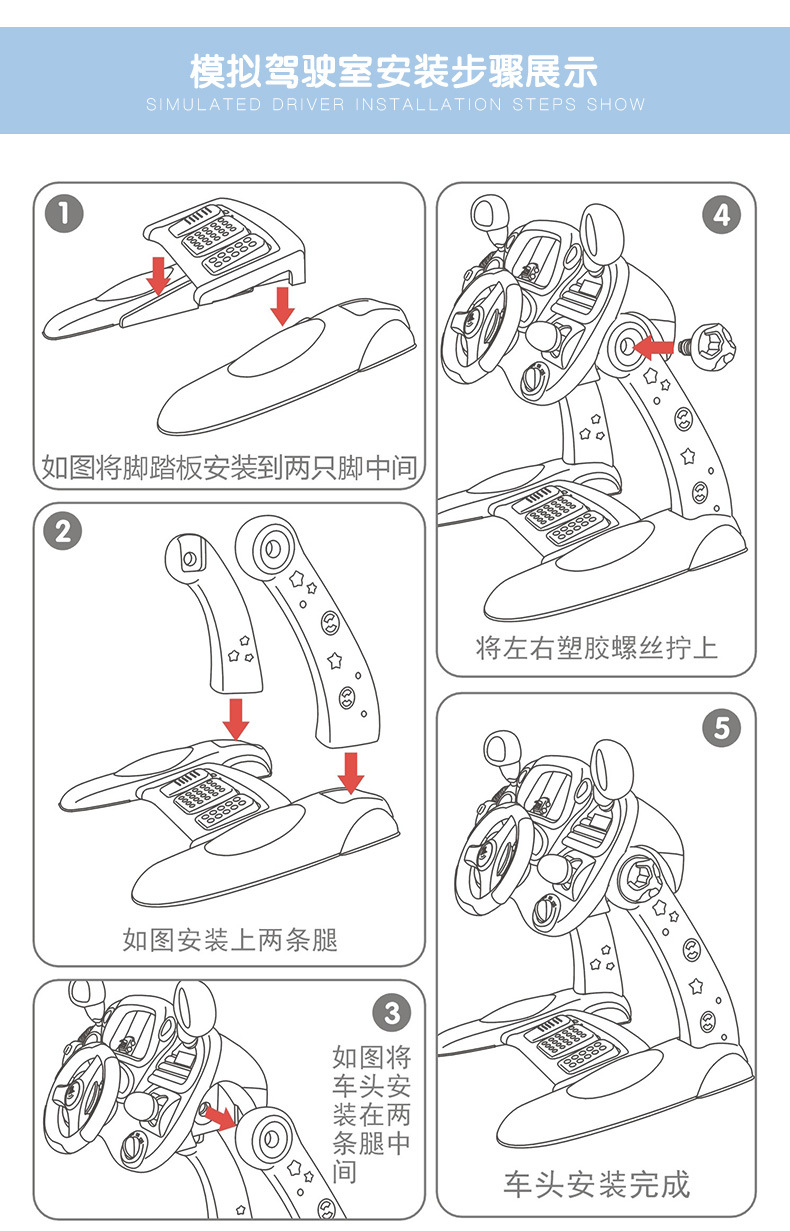 模拟驾驶室安装步骤展示
SIMULATED DRIVER INSTALLATION STEPS SHOW

1
如图将脚踏板安装到两只脚中间

2
如图安装上两条腿

3
如图将车头安装在两条腿中间

4
将左右塑胶螺丝拧上

5
车头安装完成