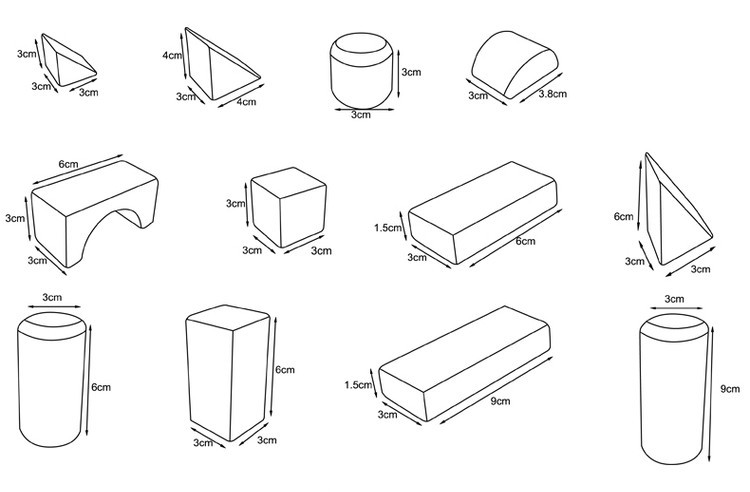 3cm
3cm
3cm

4cm
3cm
4cm

3cm
3cm

3cm
3.8cm

6cm
3cm
3cm

3cm
3cm
3cm

1.5cm
3cm
6cm

6cm
3cm
3cm

3cm
6cm

6cm
3cm
3cm

1.5cm
3cm
9cm

3cm
9cm