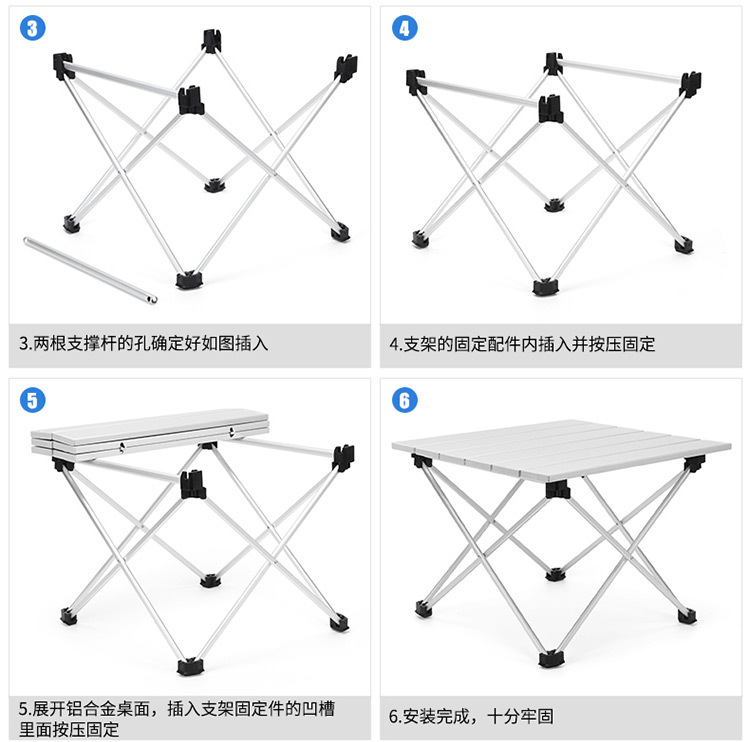 3

3.两根支撑杆的孔确定好如图插入

4

4.支架的固定配件内插入并按压固定

5

5.展开铝合金桌面，插入支架固定件的凹槽里面按压固定

6

6.安装完成，十分牢固