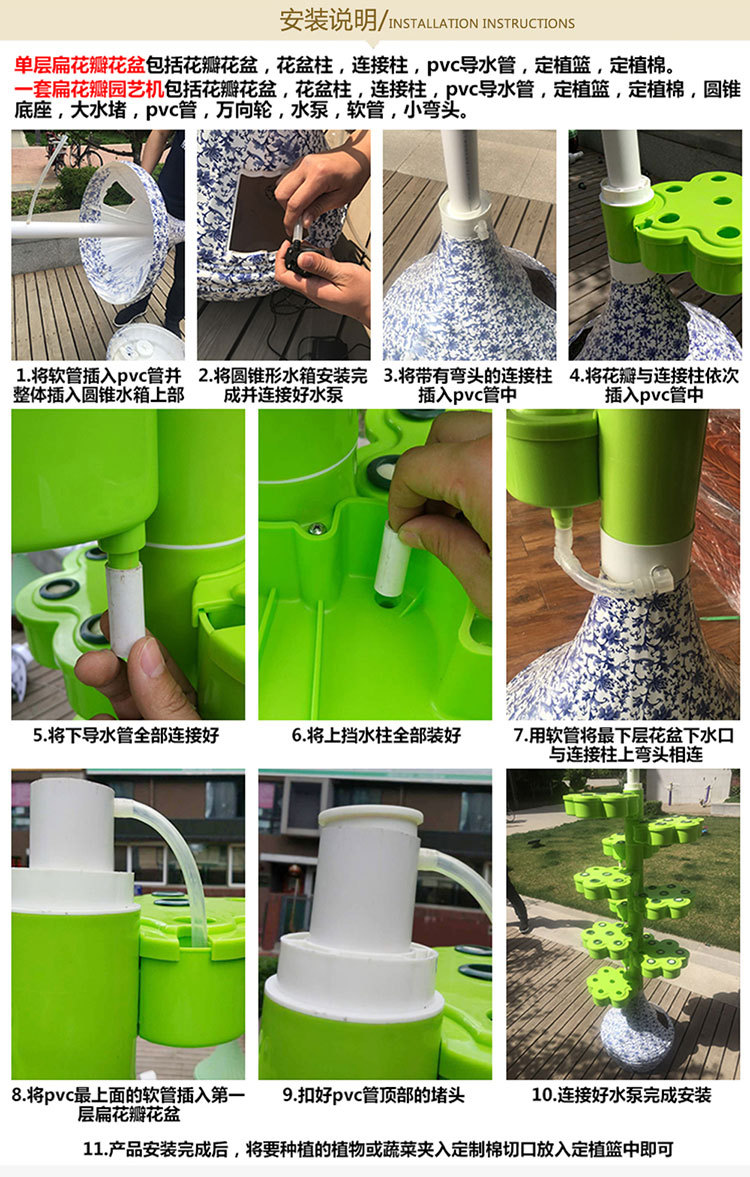 安装说明/INSTALLATION INSTRUCTIONS

单层扁花瓣花盆包括花瓣花盆，花盆柱，连接柱，pvc导水管，定植篮，定植棉。
一套扁花瓣园艺机包括花瓣花盆，花盆柱，连接柱，pvc导水管，定植篮，定植棉，圆锥底座，大水堵，pvc管，万向轮，水泵，软管，小弯头。

1.将软管插入pvc管并整体插入圆锥水箱上部

2.将圆锥形水箱安装完成并连接好水泵

3.将带有弯头的连接柱插入pvc管中

4.将花瓣与连接柱依次插入pvc管中

5.将下导水管全部连接好

6.将上挡水柱全部装好

7.用软管将最下层花盆下水口与连接柱上弯头相连

8.将pvc最上面的软管插入第一层扁花瓣花盆

9.扣好pvc管顶部的堵头

10.连接好水泵完成安装

11.产品安装完成后，将要种植的植物或蔬菜夹入定制棉切口放入定植篮中即可