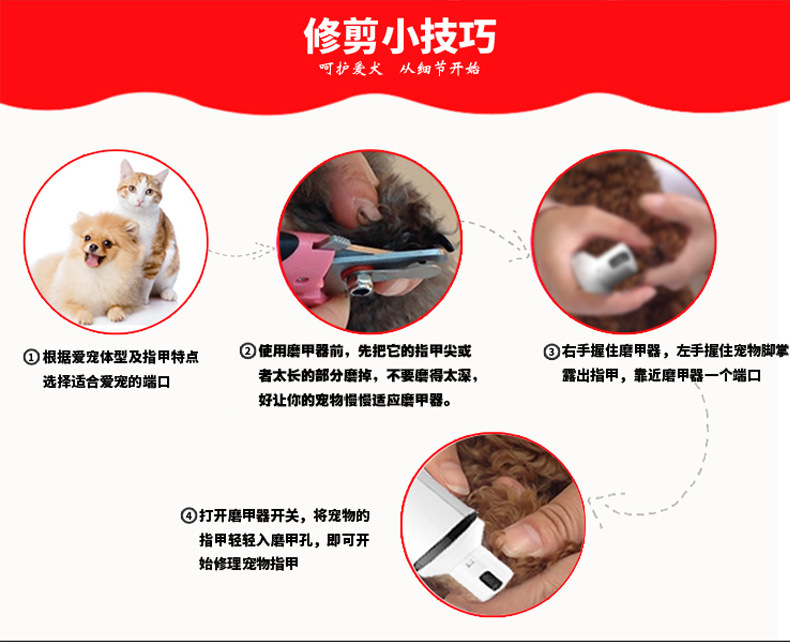 修剪小技巧

呵护爱犬 从细节开始

①根据爱宠体型及指甲特点选择适合爱宠的端口

②使用磨甲器前，先把它的指甲尖或者太长的部分磨掉，不要磨得太深，好让你的宠物慢慢适应磨甲器。

③右手握住磨甲器，左手握住宠物脚掌露出指甲，靠近磨甲器一个端口

④打开磨甲器开关，将宠物的指甲轻轻入磨甲孔，即可开始修理宠物指甲