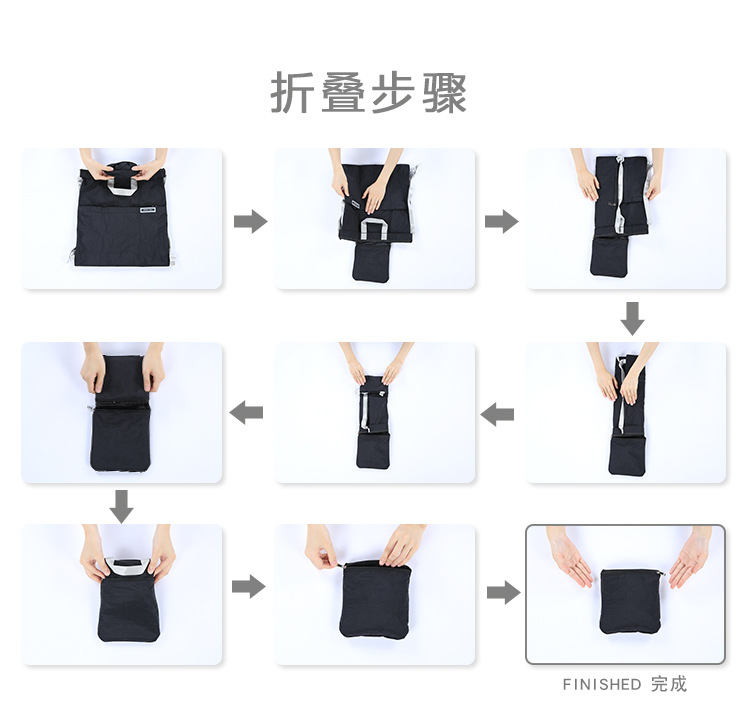 折叠步骤

FINISHED 完成