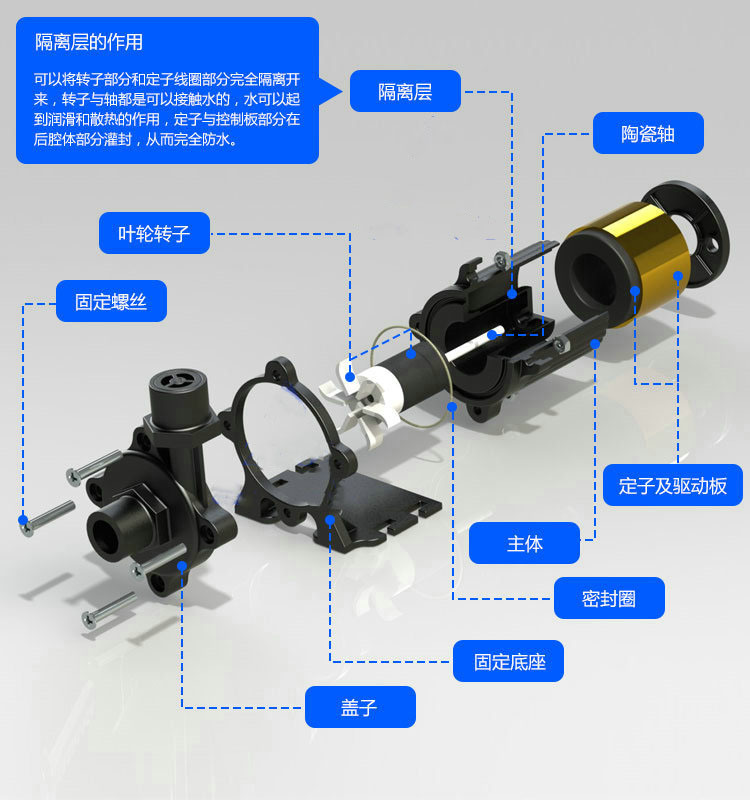 隔离层的作用

可以将转子部分和定子线圈部分完全隔离开来，转子与轴都是可以接触水的，水可以起到润滑和散热的作用，定子与控制板部分在后腔体部分灌封，从而完全防水。

隔离层

陶瓷轴

叶轮转子

固定螺丝

定子及驱动板

主体

密封圈

固定底座

盖子