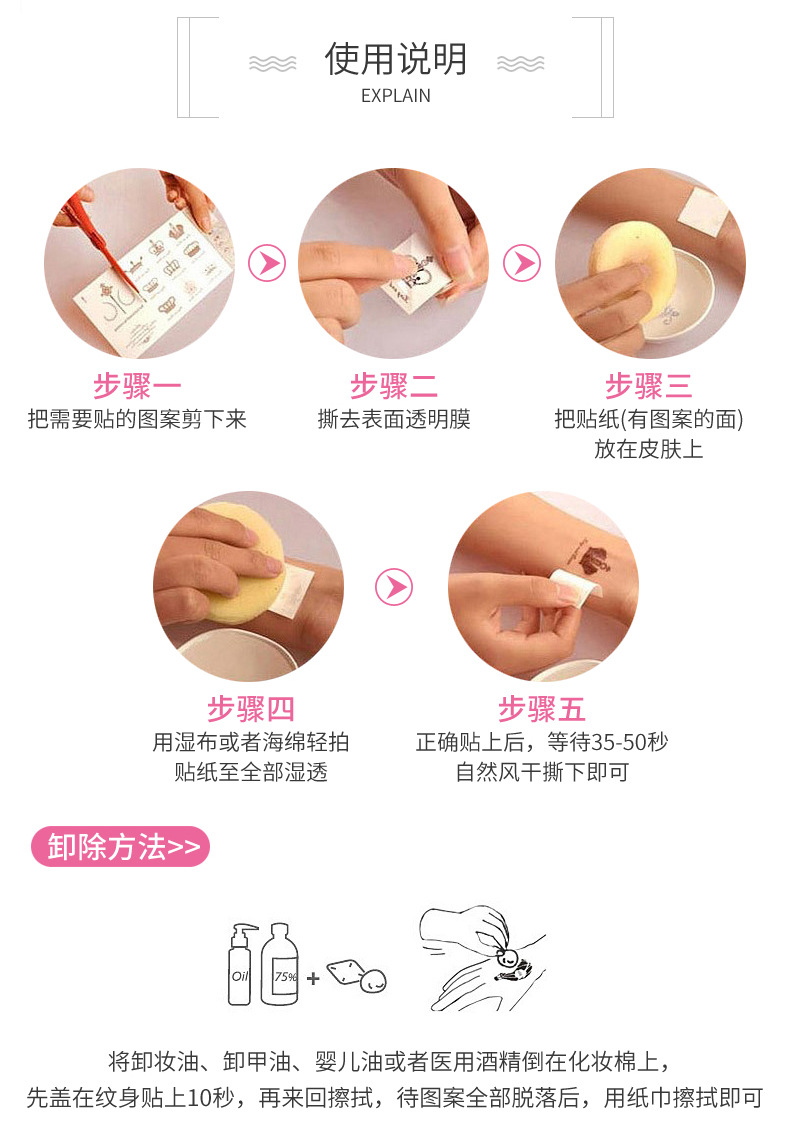 使用说明
EXPLAIN

步骤一
把需要贴的图案剪下来

步骤二
撕去表面透明膜

步骤三
把贴纸(有图案的面)放在皮肤上

步骤四
用湿布或者海绵轻拍贴纸至全部湿透

步骤五
正确贴上后，等待35-50秒自然风干撕下即可

卸除方法>>

Oil 75% +

将卸妆油、卸甲油、婴儿油或者医用酒精倒在化妆棉上，先盖在纹身贴上10秒，再来回擦拭，待图案全部脱落后，用纸巾擦拭即可