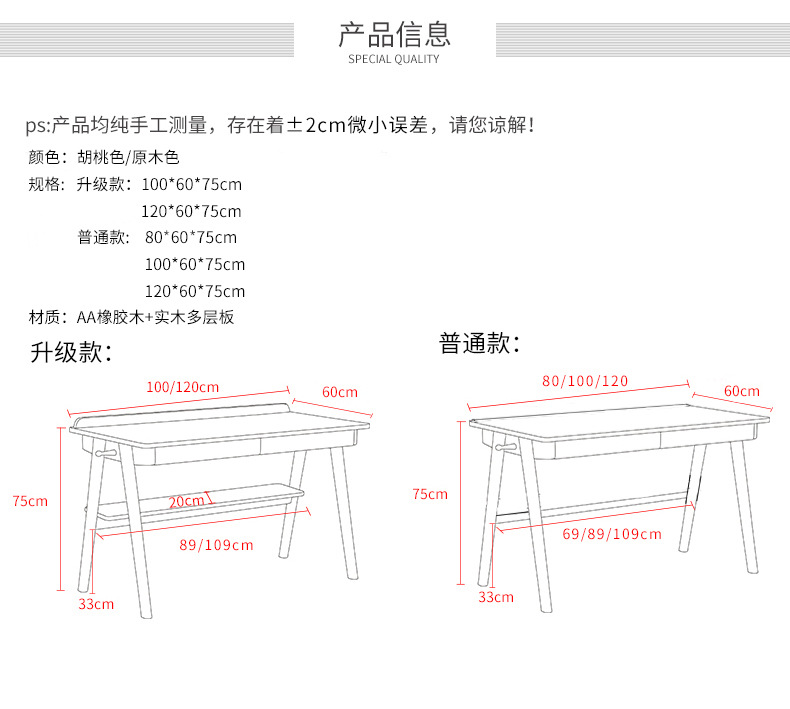 产品信息
SPECIAL QUALITY

ps:产品均纯手工测量，存在着±2cm微小误差，请您谅解！
颜色：胡桃色/原木色
规格：升级款：100*60*75cm
120*60*75cm
普通款：80*60*75cm
100*60*75cm
120*60*75cm
材质：AA橡胶木+实木多层板

升级款：
100/120cm
60cm
75cm
20cm
89/109cm
33cm

普通款：
80/100/120
60cm
75cm
69/89/109cm
33cm