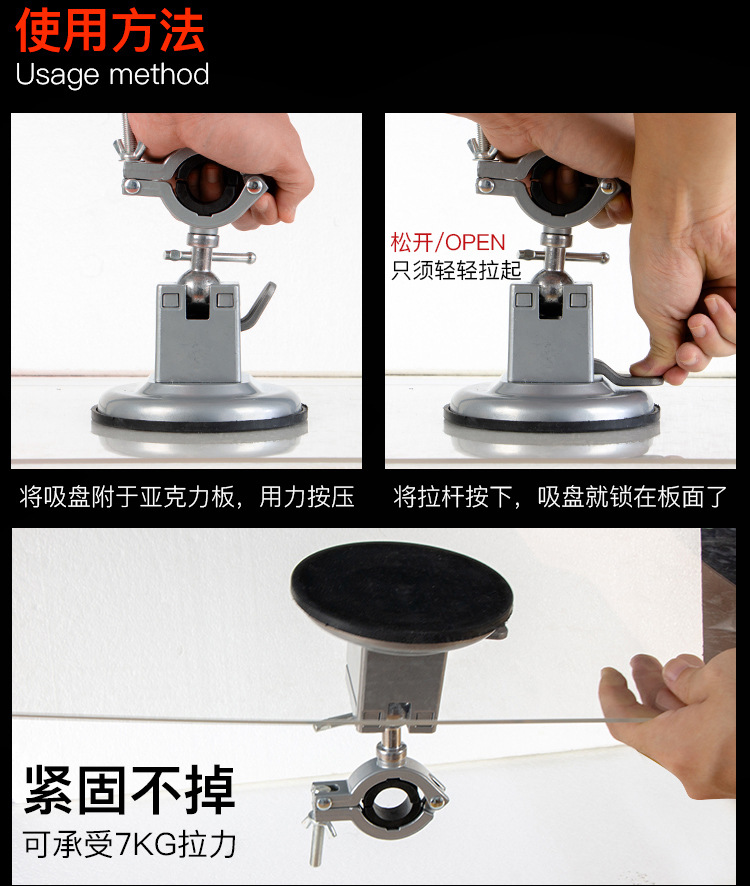 使用方法
Usage method

松开/OPEN
只须轻轻拉起

将吸盘附于亚克力板，用力按压

将拉杆按下，吸盘就锁在板面了

紧固不掉
可承受7KG拉力