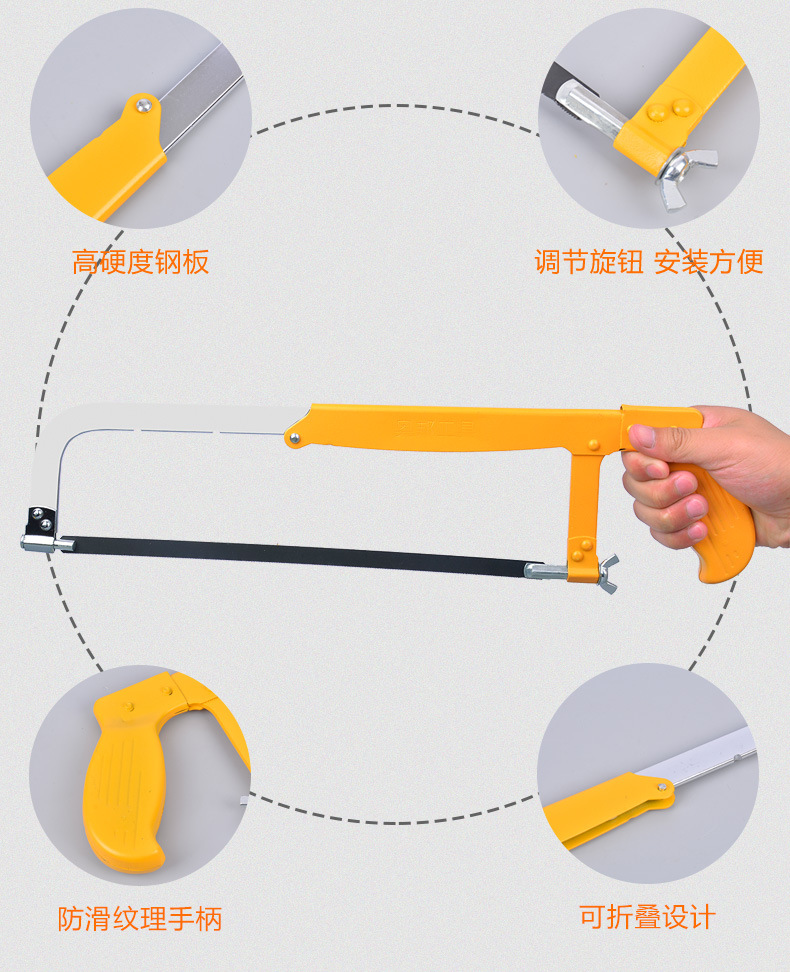 高硬度钢板

调节旋钮 安装方便

防滑纹理手柄

可折叠设计