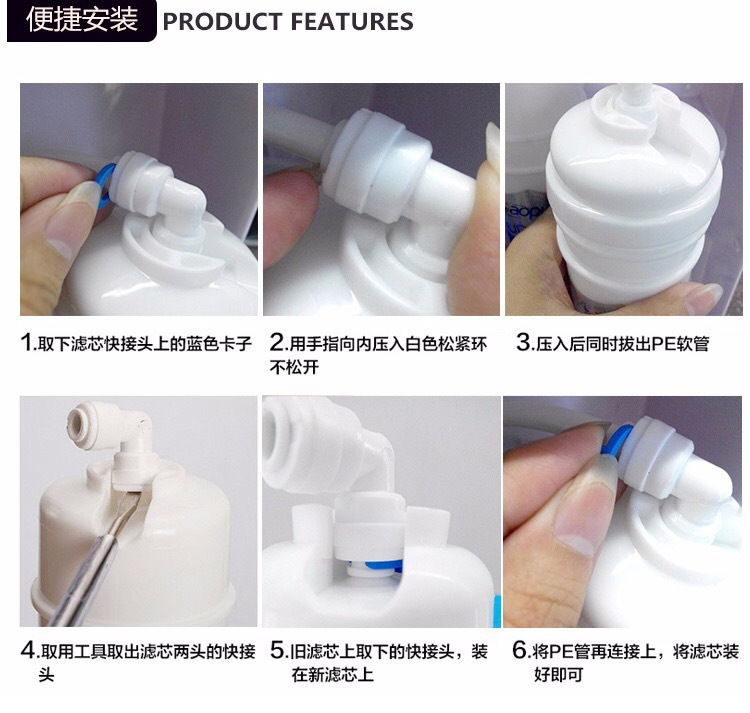 便捷安装 PRODUCT FEATURES

1.取下滤芯快接头上的蓝色卡子

2.用手指向内压入白色松紧环不松开

3.压入后同时拔出PE软管

4.取用工具取出滤芯两头的快接头

5.旧滤芯上取下的快接头，装在新滤芯上

6.将PE管再连接上，将滤芯装好即可