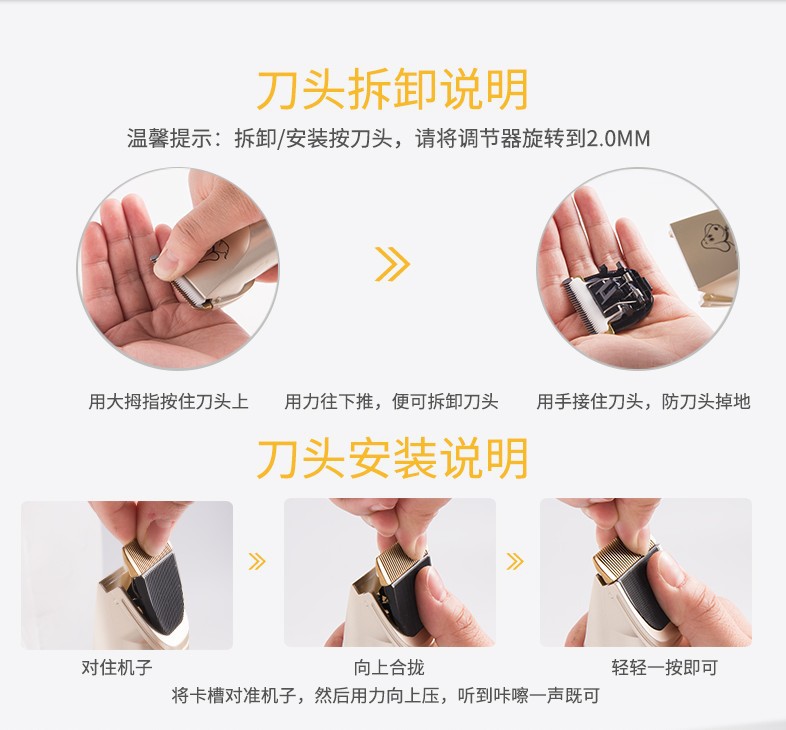 刀头拆卸说明

温馨提示：拆卸/安装按刀头，请将调节器旋转到2.0MM

用大拇指按住刀头上　用力往下推，便可拆卸刀头　用手接住刀头，防刀头掉地

刀头安装说明

对住机子　向上合拢　轻轻一按即可

将卡槽对准机子，然后用力向上压，听到咔嚓一声既可