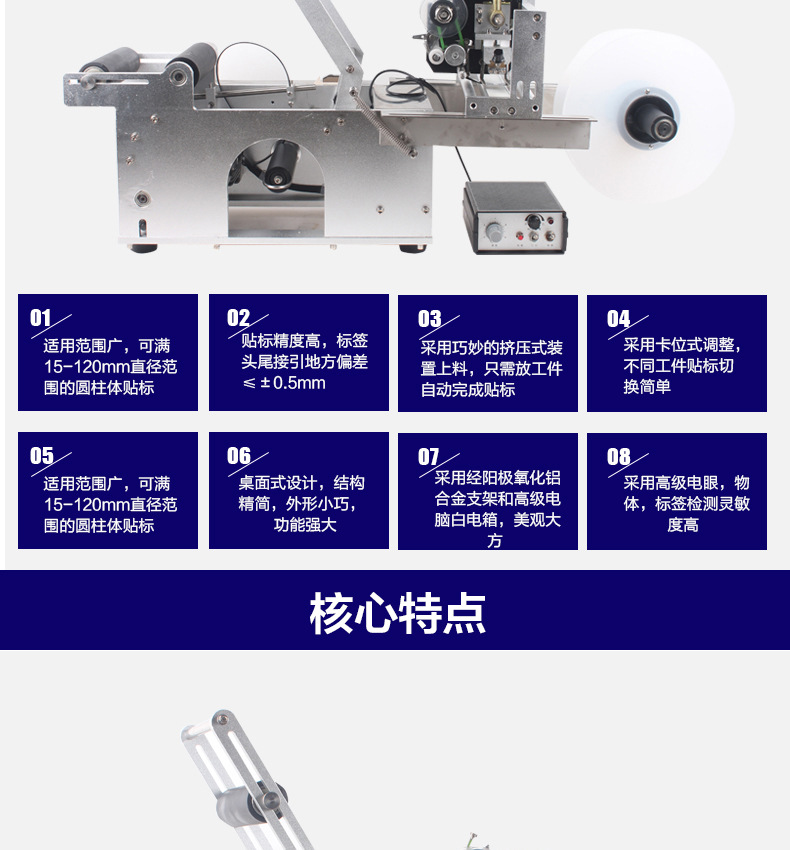 01
适用范围广，可满15-120mm直径范围的圆柱体贴标

02
贴标精度高，标签头尾接引地方偏差≤±0.5mm

03
采用巧妙的挤压式装置上料，只需放工件自动完成贴标

04
采用卡位式调整，不同工件贴标切换简单

05
适用范围广，可满15-120mm直径范围的圆柱体贴标

06
桌面式设计，结构精简，外形小巧，功能强大

07
采用经阳极氧化铝合金支架和高级电脑白电箱，美观大方

08
采用高级电眼，物体，标签检测灵敏度高

核心特点