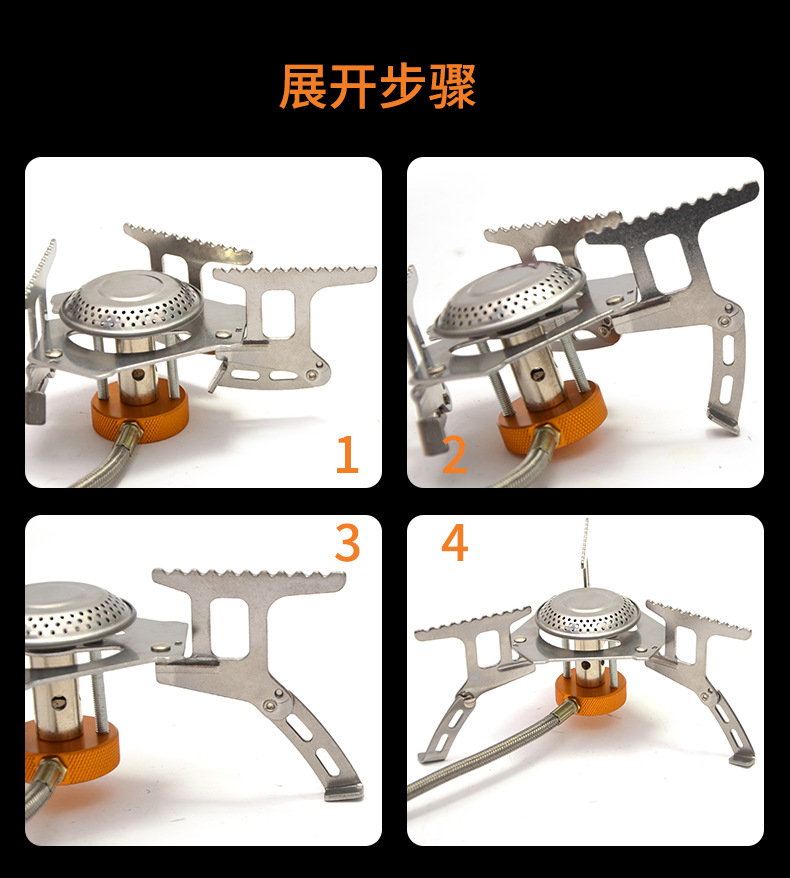 展开步骤

1

2

3

4