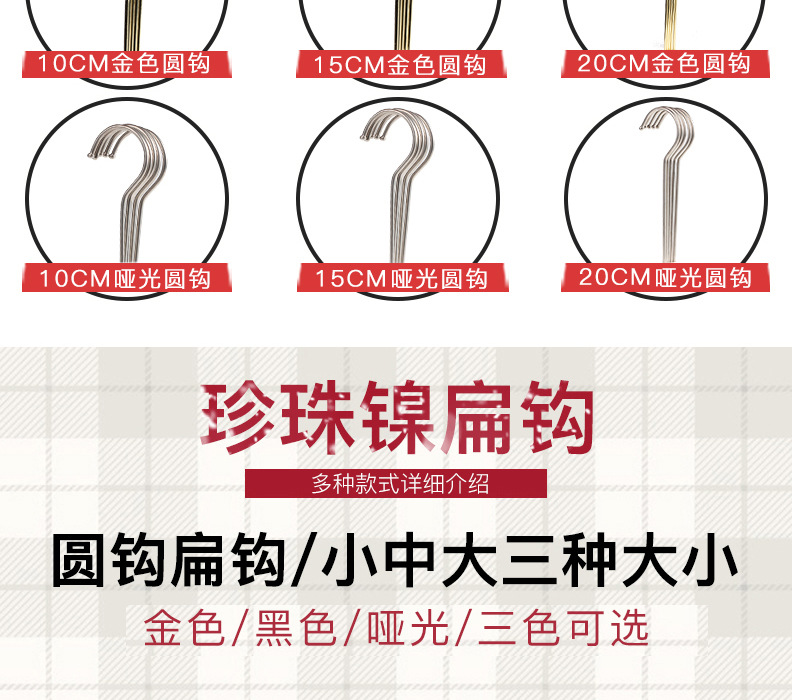 10CM金色圆钩

15CM金色圆钩

20CM金色圆钩

10CM哑光圆钩

15CM哑光圆钩

20CM哑光圆钩

珍珠镍扁钩

多种款式详细介绍

圆钩扁钩/小中大三种大小

金色/黑色/哑光/三色可选