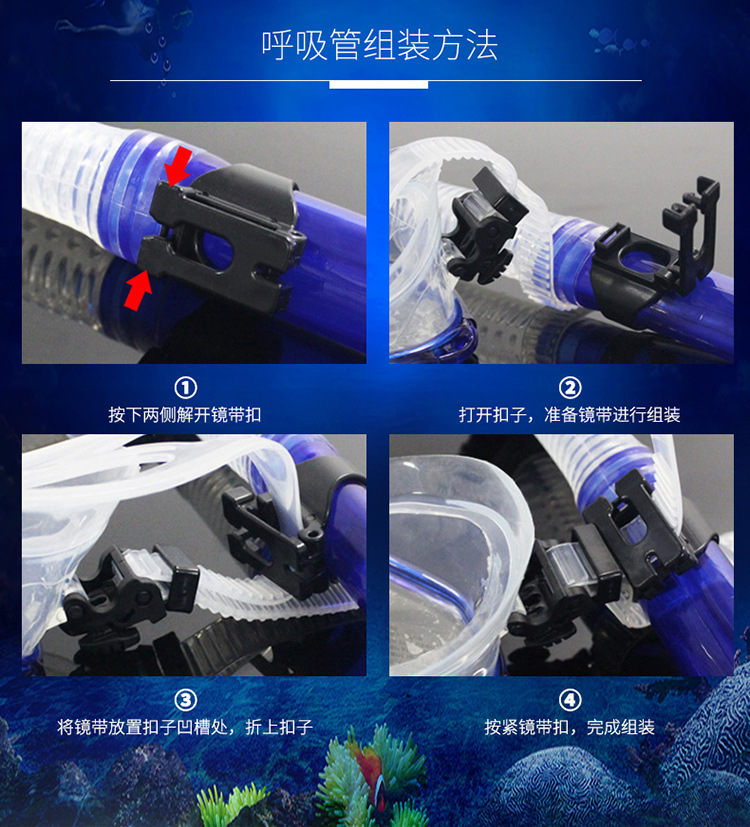 呼吸管组装方法

①
按下两侧解开镜带扣

②
打开扣子，准备镜带进行组装

③
将镜带放置扣子凹槽处，折上扣子

④
按紧镜带扣，完成组装