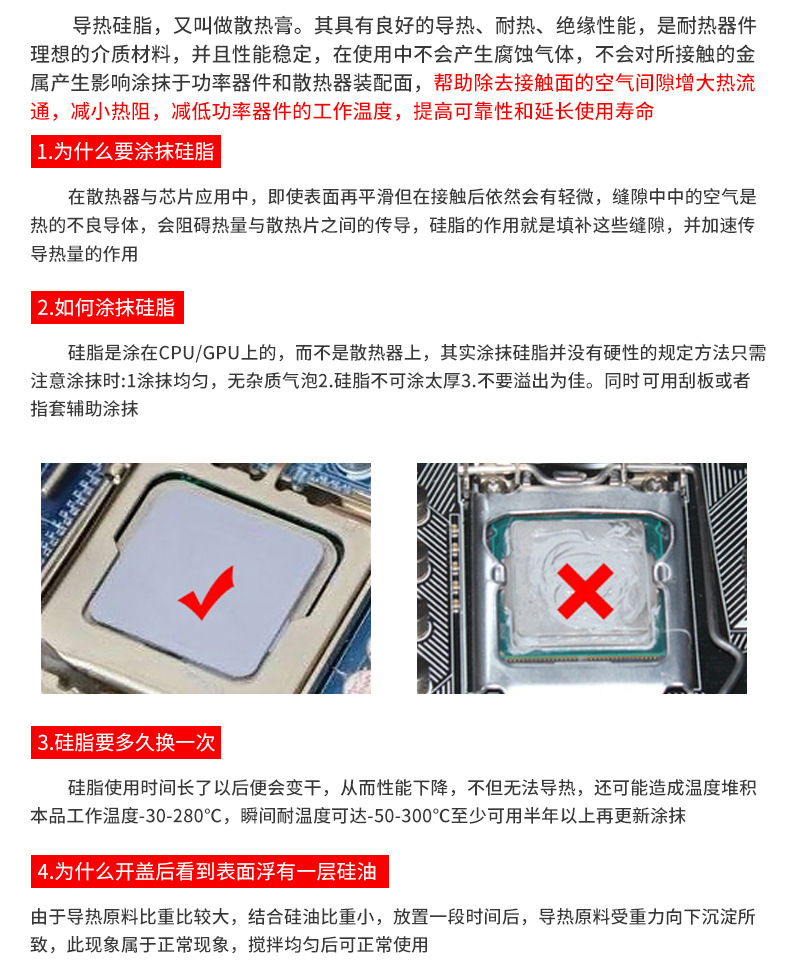 导热硅脂，又叫做散热膏。其具有良好的导热、耐热、绝缘性能，是耐热器件理想的介质材料，并且性能稳定，在使用中不会产生腐蚀气体，不会对所接触的金属产生影响涂抹于功率器件和散热器装配面，帮助除去接触面的空气间隙增大热流通，减小热阻，减低功率器件的工作温度，提高可靠性和延长使用寿命

1.为什么要涂抹硅脂

在散热器与芯片应用中，即使表面再平滑但在接触后依然会有轻微，缝隙中中的空气是热的不良导体，会阻碍热量与散热片之间的传导，硅脂的作用就是填补这些缝隙，并加速传导热量的作用

2.如何涂抹硅脂

硅脂是涂在CPU/GPU上的，而不是散热器上，其实涂抹硅脂并没有硬性的规定方法只需注意涂抹时:1涂抹均匀，无杂质气泡2.硅脂不可涂太厚3.不要溢出为佳。同时可用刮板或者指套辅助涂抹

3.硅脂要多久换一次

硅脂使用时间长了以后便会变干，从而性能下降，不但无法导热，还可能造成温度堆积本品工作温度-30-280℃，瞬间耐温度可达-50-300℃至少可用半年以上再更新涂抹

4.为什么开盖后看到表面浮有一层硅油

由于导热原料比重比较大，结合硅油比重小，放置一段时间后，导热原料受重力向下沉淀所致，此现象属于正常现象，搅拌均匀后可正常使用