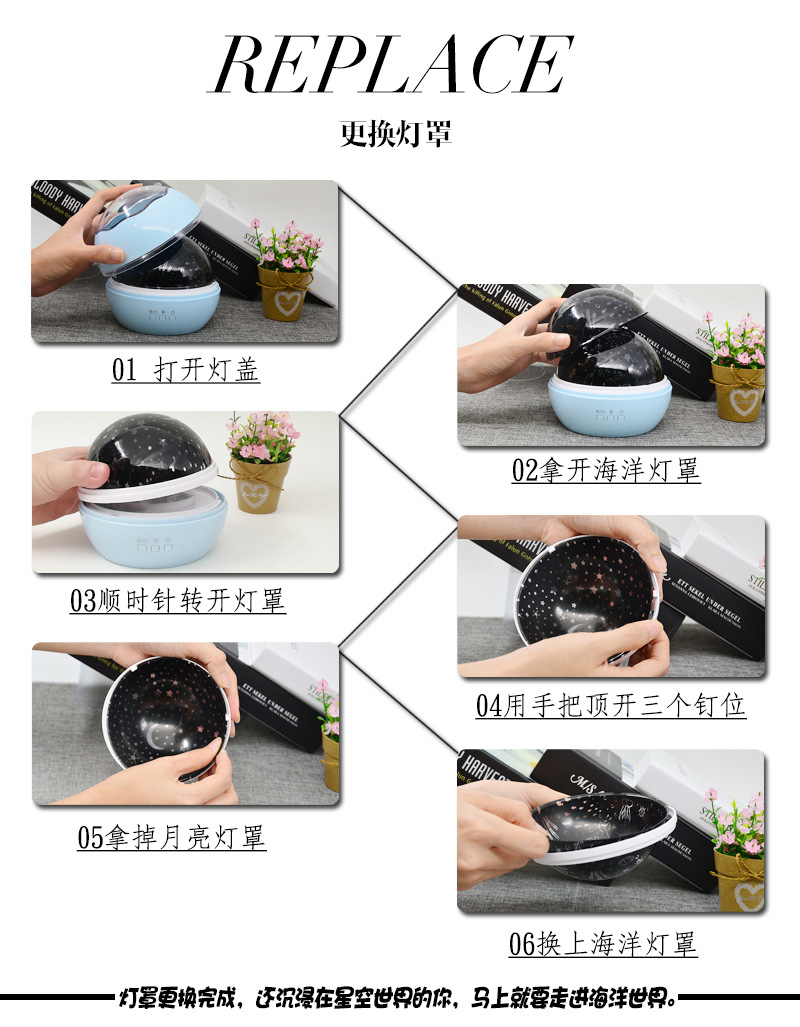 REPLACE

更换灯罩

01 打开灯盖

02拿开海洋灯罩

03顺时针转开灯罩

04用手把顶开三个钉位

05拿掉月亮灯罩

06换上海洋灯罩

灯罩更换完成，还沉浸在星空世界的你，马上就要走进海洋世界。