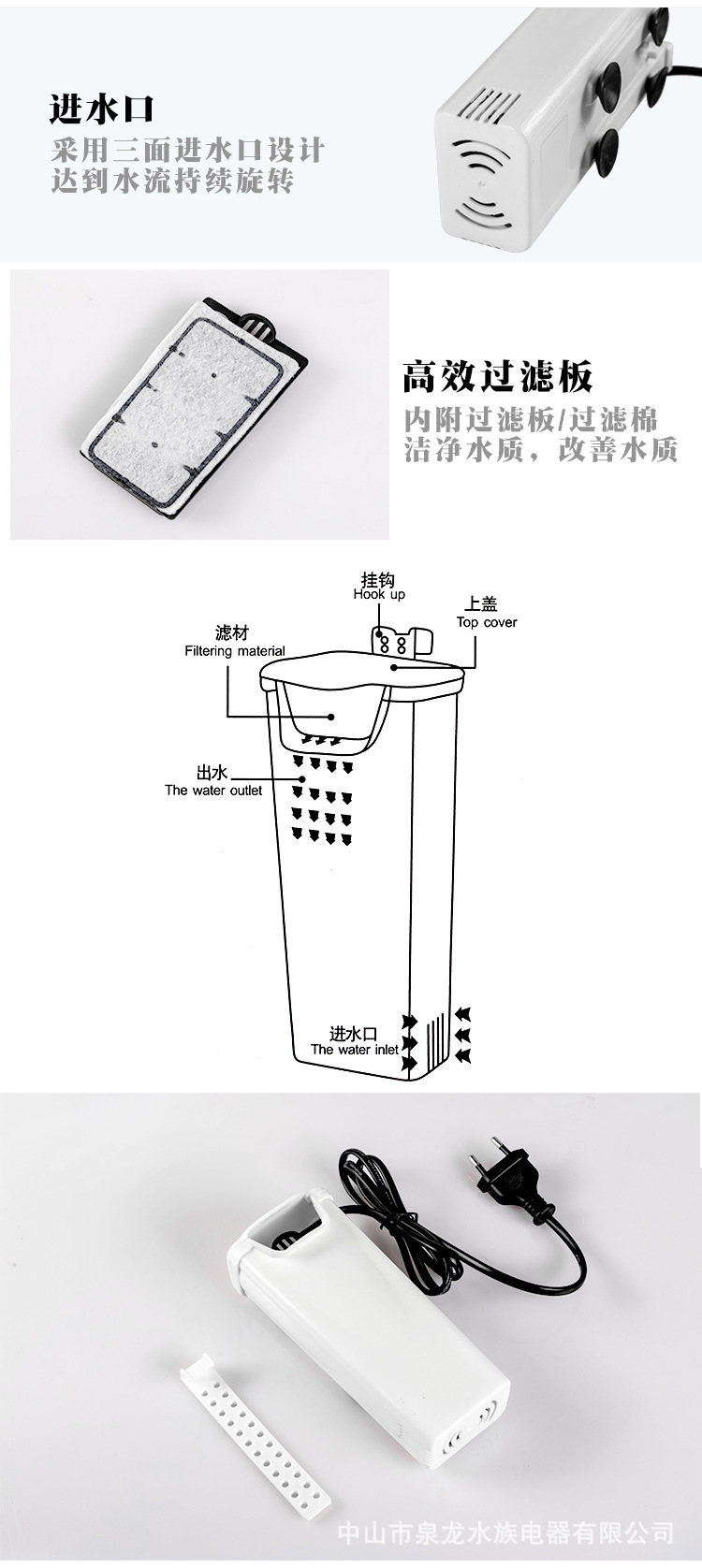 进水口
采用三面进水口设计
达到水流持续旋转

高效过滤板
内附过滤板/过滤棉
洁净水质，改善水质

挂钩
Hook up

上盖
Top cover

滤材
Filtering material

出水
The water outlet

进水口
The water inlet

中山市泉龙水族电器有限公司