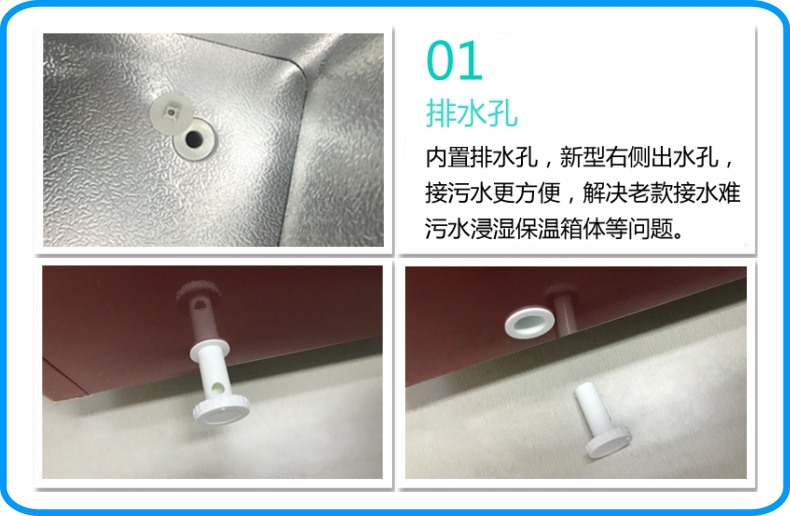 01
排水孔
内置排水孔，新型右侧出水孔，接污水更方便，解决老款接水难污水浸湿保温箱体等问题。