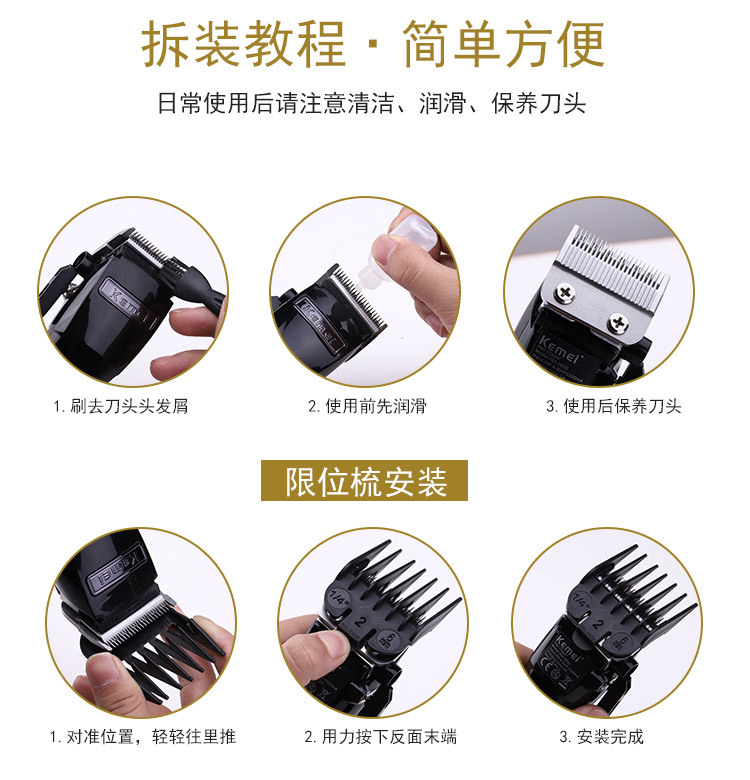 拆装教程 · 简单方便

日常使用后请注意清洁、润滑、保养刀头

Kemei

Kemei

Kemei

1. 刷去刀头头发屑

2. 使用前先润滑

3. 使用后保养刀头

限位梳安装

Kemei

1/4"
2
6 mm

1/4"
2
6 mm

Kemei

1. 对准位置，轻轻往里推

2. 用力按下反面末端

3. 安装完成