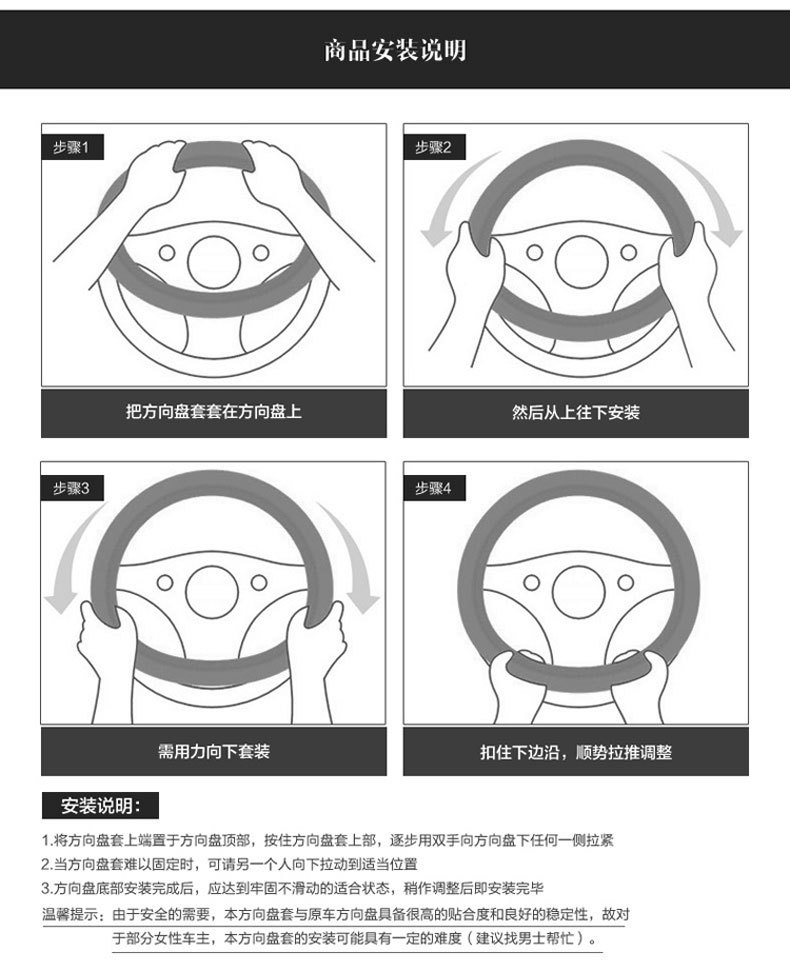 商品安装说明

步骤1

把方向盘套套在方向盘上

步骤2

然后从上往下安装

步骤3

需用力向下套装

步骤4

扣住下边沿，顺势拉推调整

安装说明：

1.将方向盘套上端置于方向盘顶部，按住方向盘套上部，逐步用双手向方向盘下任何一侧拉紧

2.当方向盘套难以固定时，可请另一个人向下拉动到适当位置

3.方向盘底部安装完成后，应达到牢固不滑动的适合状态，稍作调整后即安装完毕

温馨提示：由于安全的需要，本方向盘套与原车方向盘具备很高的贴合度和良好的稳定性，故对于部分女性车主，本方向盘套的安装可能具有一定的难度（建议找男士帮忙）。