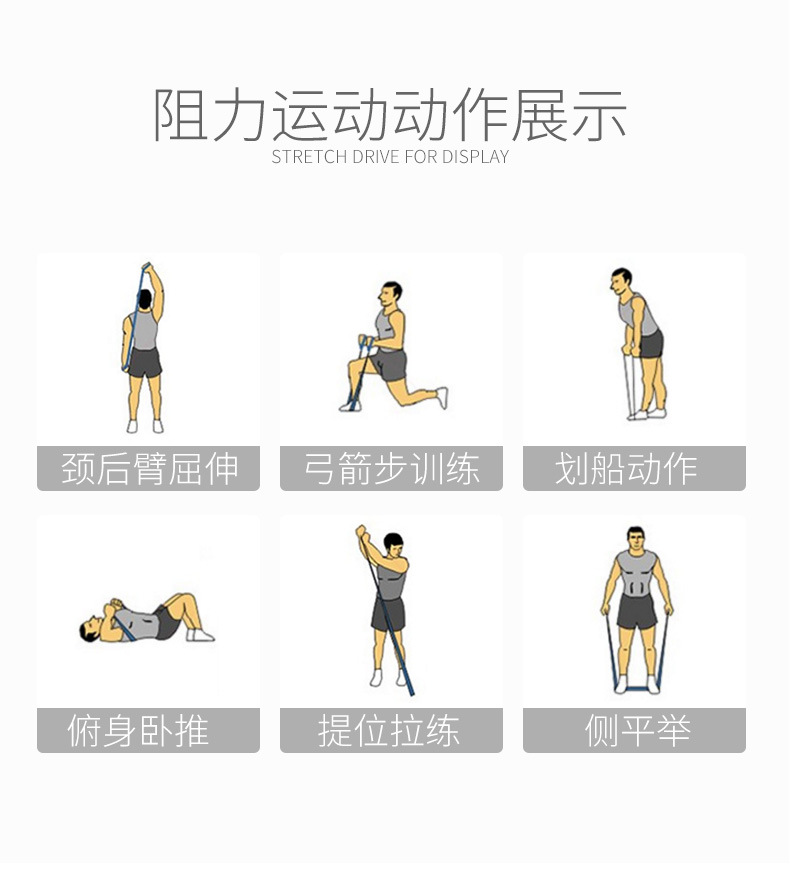 阻力运动动作展示
STRETCH DRIVE FOR DISPLAY

颈后臂屈伸

弓箭步训练

划船动作

俯身卧推

提位拉练

侧平举