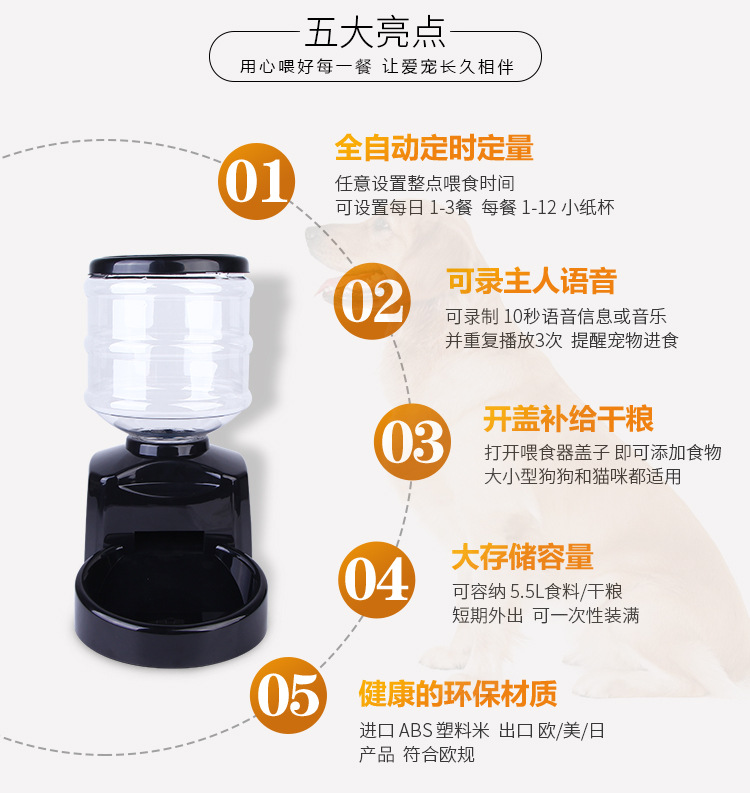 五大亮点
用心喂好每一餐 让爱宠长久相伴

01
全自动定时定量
任意设置整点喂食时间
可设置每日 1-3餐 每餐 1-12 小纸杯

02
可录主人语音
可录制 10秒语音信息或音乐
并重复播放3次 提醒宠物进食

03
开盖补给干粮
打开喂食器盖子 即可添加食物
大小型狗狗和猫咪都适用

04
大存储容量
可容纳 5.5L食料/干粮
短期外出 可一次性装满

05
健康的环保材质
进口 ABS 塑料米 出口 欧/美/日
产品 符合欧规