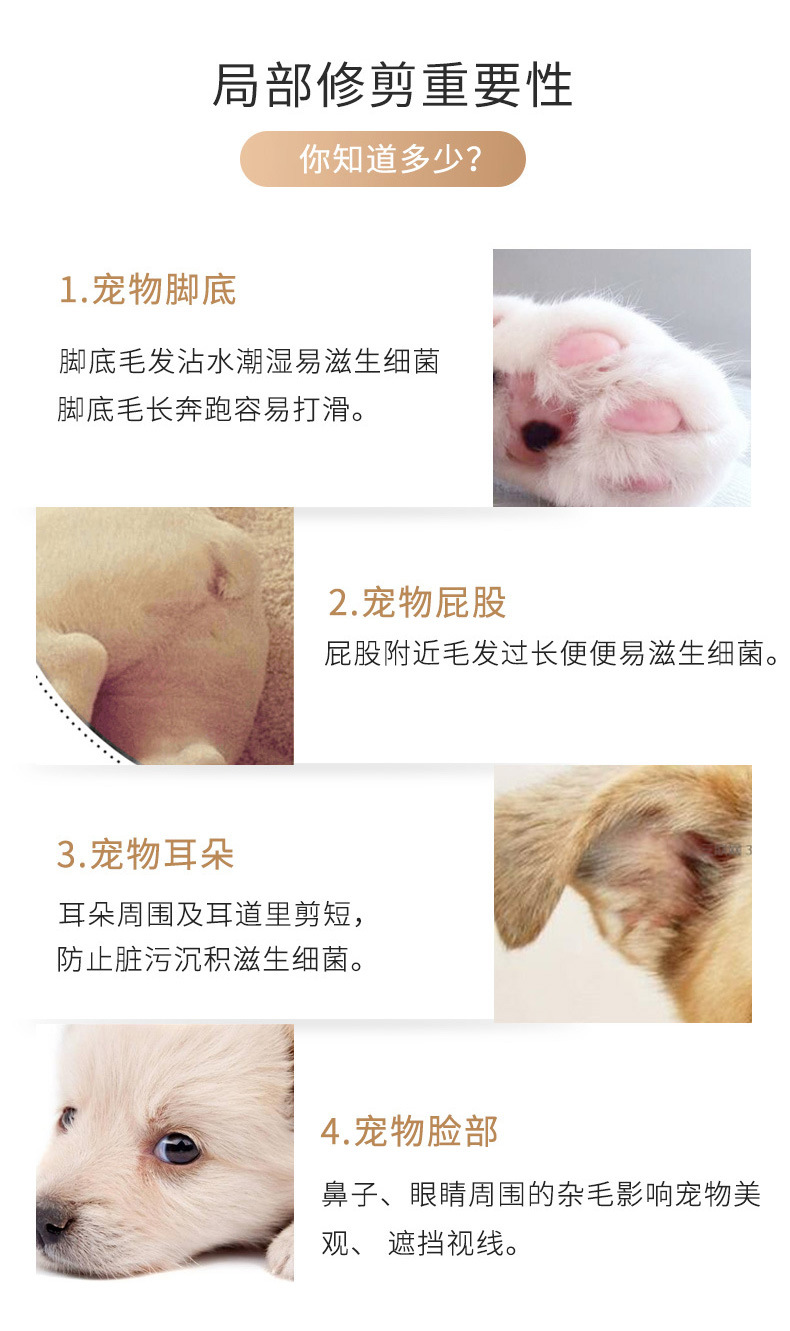 局部修剪重要性

你知道多少?

1.宠物脚底

脚底毛发沾水潮湿易滋生细菌
脚底毛长奔跑容易打滑。

2.宠物屁股

屁股附近毛发过长便便易滋生细菌。

3.宠物耳朵

耳朵周围及耳道里剪短,
防止脏污沉积滋生细菌。

4.宠物脸部

鼻子、眼睛周围的杂毛影响宠物美观、 遮挡视线。