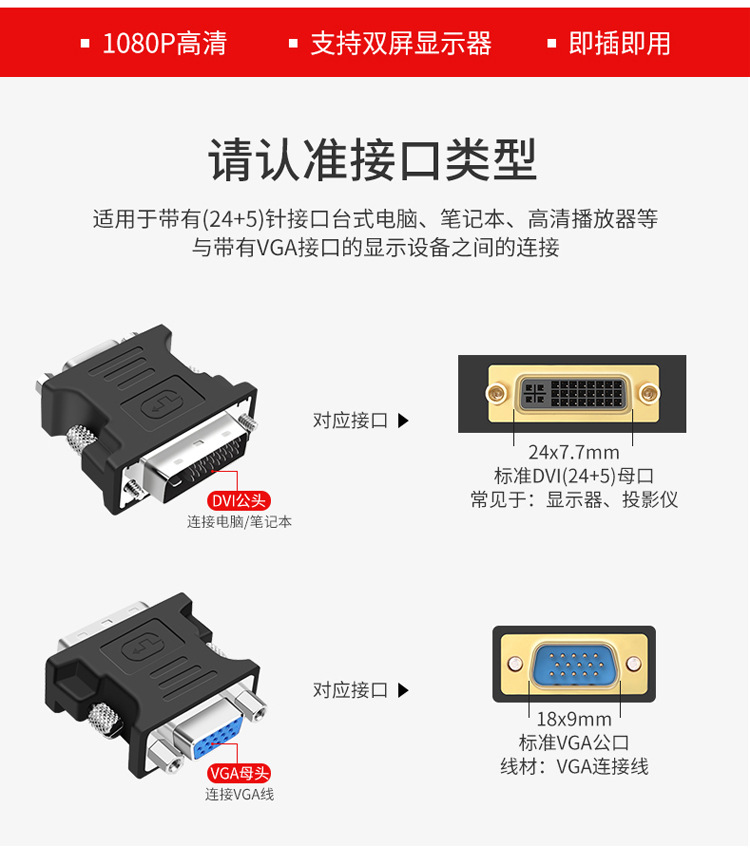 ▪ 1080P高清 ▪ 支持双屏显示器 ▪ 即插即用

请认准接口类型

适用于带有(24+5)针接口台式电脑、笔记本、高清播放器等与带有VGA接口的显示设备之间的连接

DVI公头
连接电脑/笔记本

对应接口 ▶

24x7.7mm
标准DVI(24+5)母口
常见于：显示器、投影仪

VGA母头
连接VGA线

对应接口 ▶

18x9mm
标准VGA公口
线材：VGA连接线