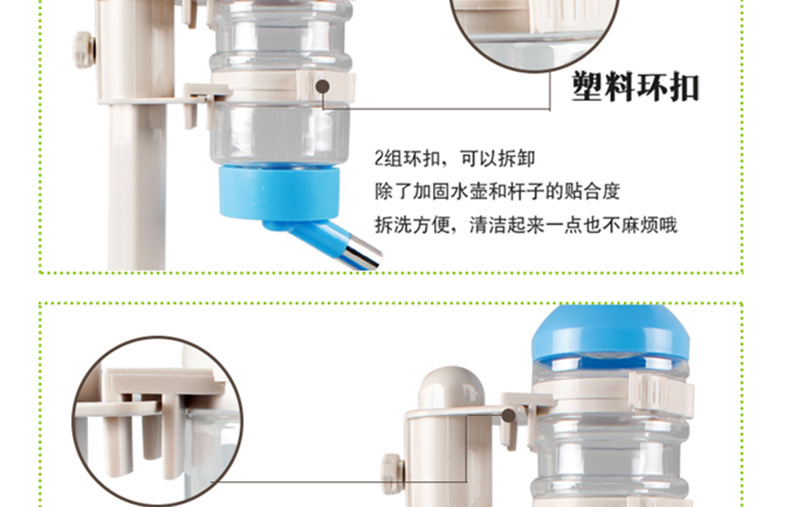 塑料环扣

2组环扣，可以拆卸
除了加固水壶和杆子的贴合度
拆洗方便，清洁起来一点也不麻烦哦