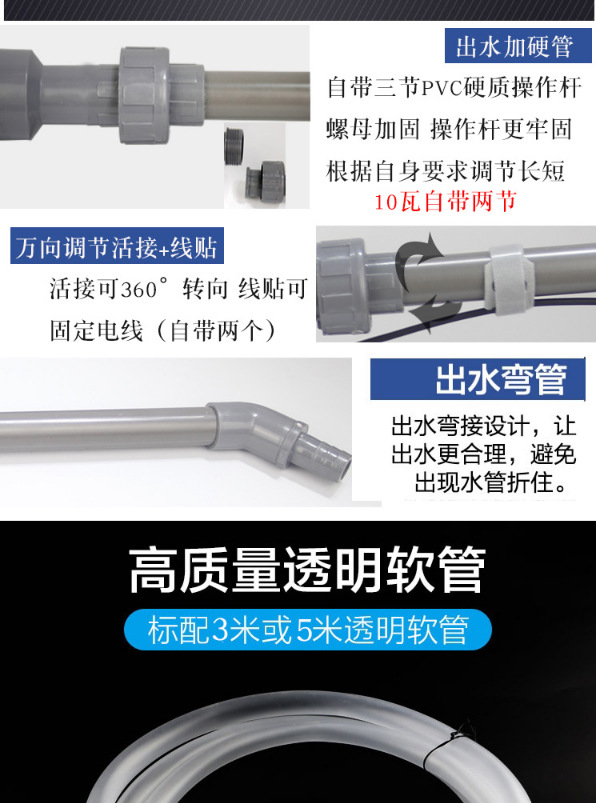 出水加硬管

自带三节PVC硬质操作杆
螺母加固 操作杆更牢固
根据自身要求调节长短
10瓦自带两节

万向调节活接+线贴

活接可360°转向 线贴可固定电线（自带两个）

出水弯管

出水弯接设计，让出水更合理，避免出现水管折住。

高质量透明软管

标配3米或5米透明软管