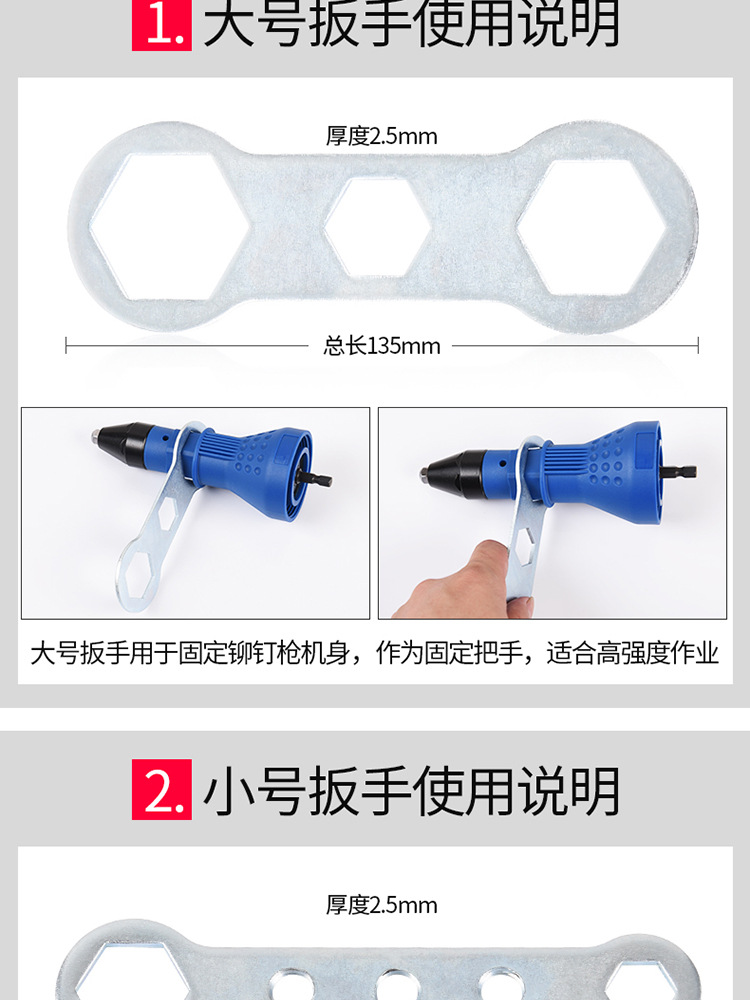 1. 大号扳手使用说明

厚度2.5mm

总长135mm

大号扳手用于固定铆钉枪机身，作为固定把手，适合高强度作业

2. 小号扳手使用说明

厚度2.5mm